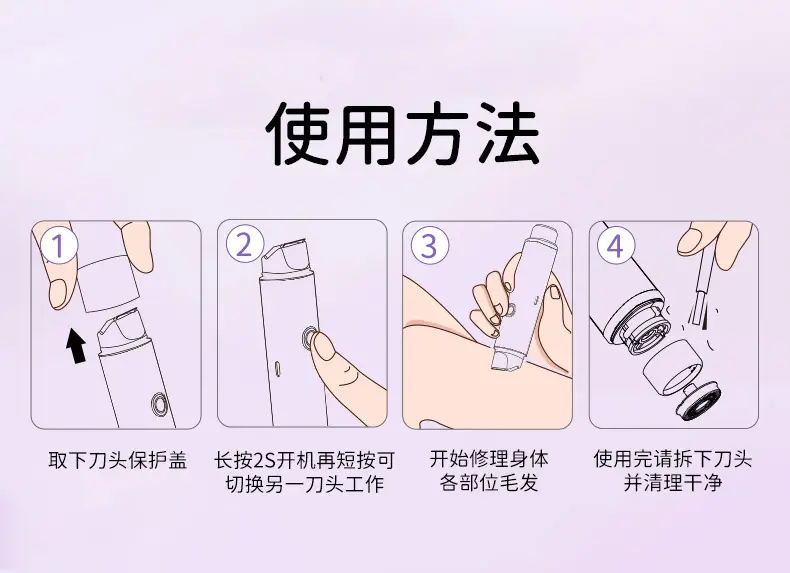 使用方法

1

取下刀头保护盖

2

长按2S开机再短按可切换另一刀头工作

3

开始修理身体各部位毛发

4

使用完请拆下刀头并清理干净