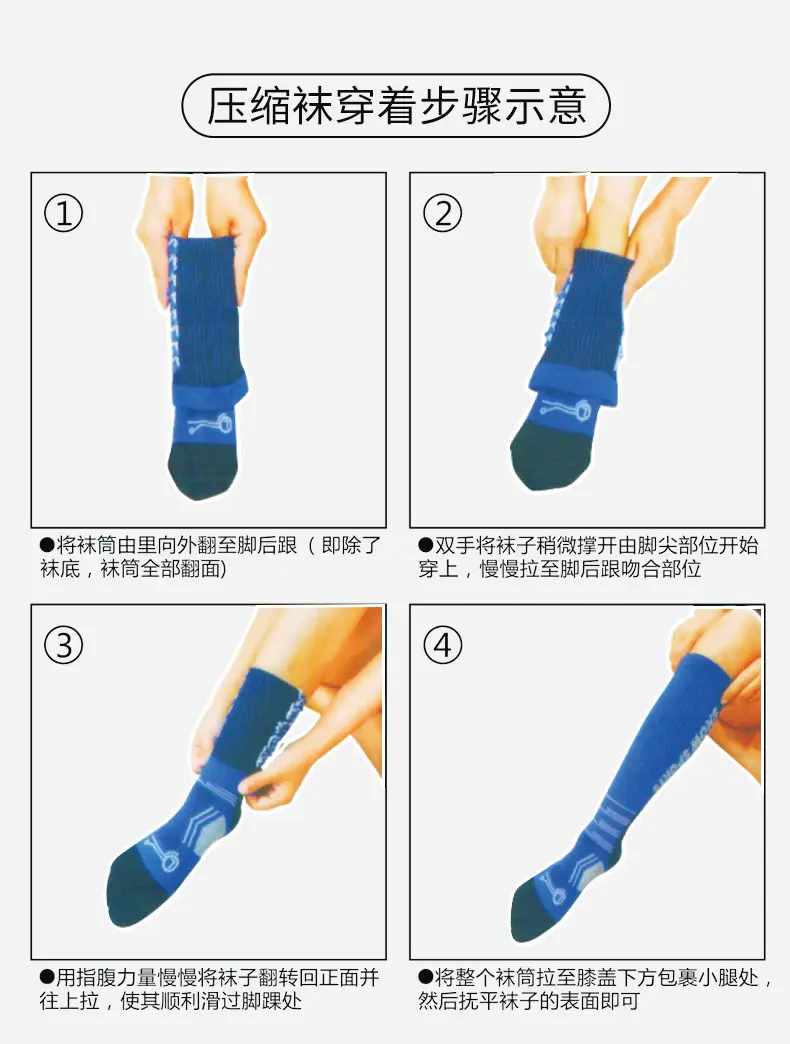 压缩袜穿着步骤示意

①

●将袜筒由里向外翻至脚后跟（即除了袜底，袜筒全部翻面）

②

●双手将袜子稍微撑开由脚尖部位开始穿上，慢慢拉至脚后跟吻合部位

③

●用指腹力量慢慢将袜子翻转回正面并往上拉，使其顺利滑过脚踝处

④

●将整个袜筒拉至膝盖下方包裹小腿处，然后抚平袜子的表面即可