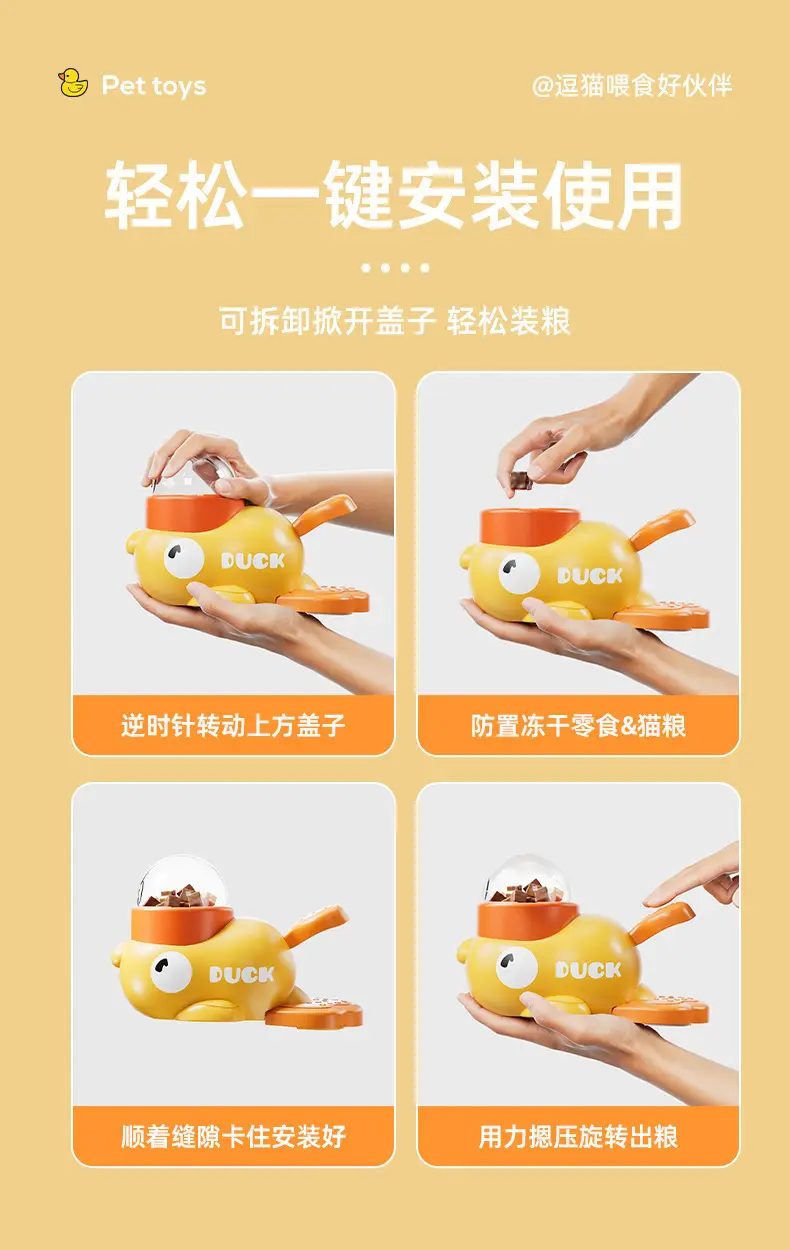 Pet toys

@逗猫喂食好伙伴

轻松一键安装使用

可拆卸掀开盖子 轻松装粮

DUCK

逆时针转动上方盖子

DUCK

防置冻干零食&猫粮

DUCK

顺着缝隙卡住安装好

DUCK

用力摁压旋转出粮