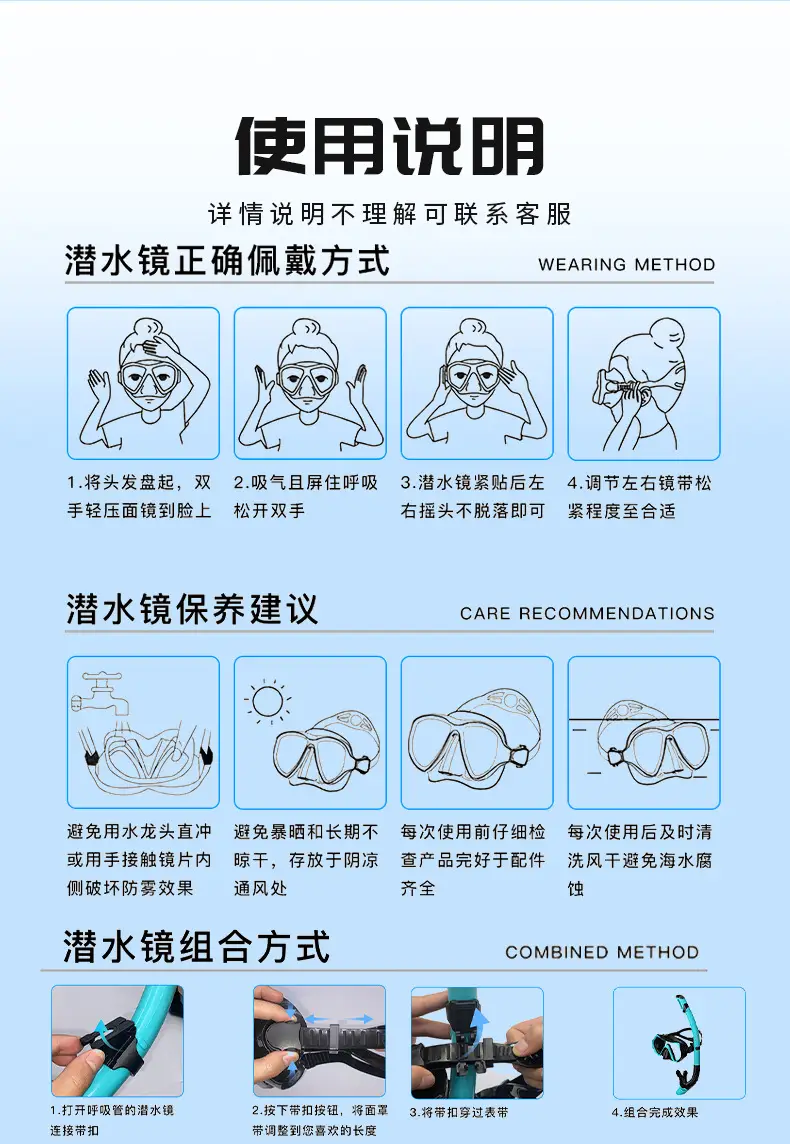 使用说明

详情说明不理解可联系客服

潜水镜正确佩戴方式 WEARING METHOD

1.将头发盘起，双手轻压面镜到脸上

2.吸气且屏住呼吸松开双手

3.潜水镜紧贴后左右摇头不脱落即可

4.调节左右镜带松紧程度至合适

潜水镜保养建议 CARE RECOMMENDATIONS

避免用水龙头直冲或用手接触镜片内侧破坏防雾效果

避免暴晒和长期不晾干，存放于阴凉通风处

每次使用前仔细检查产品完好于配件齐全

每次使用后及时清洗风干避免海水腐蚀

潜水镜组合方式 COMBINED METHOD

1.打开呼吸管的潜水镜连接带扣

2.按下带扣按钮，将面罩带调整到您喜欢的长度

3.将带扣穿过表带

4.组合完成效果