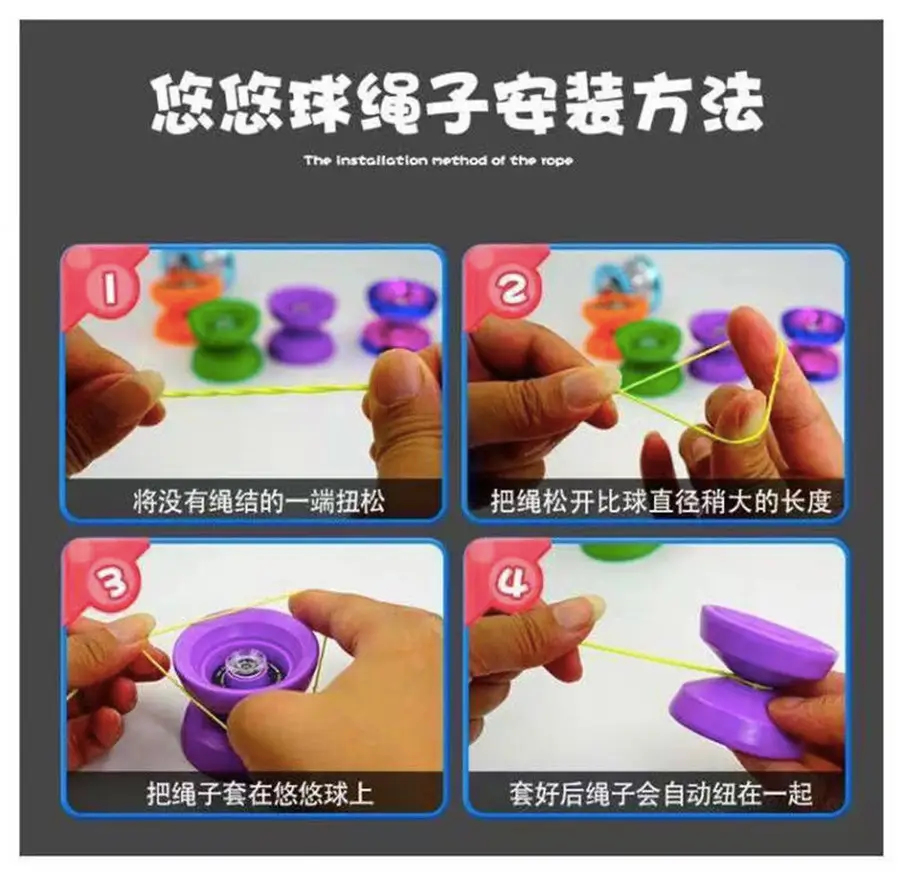 悠悠球绳子安装方法

The installation method of the rope

1

将没有绳结的一端扭松

2

把绳松开比球直径稍大的长度

3

把绳子套在悠悠球上

4

套好后绳子会自动纽在一起