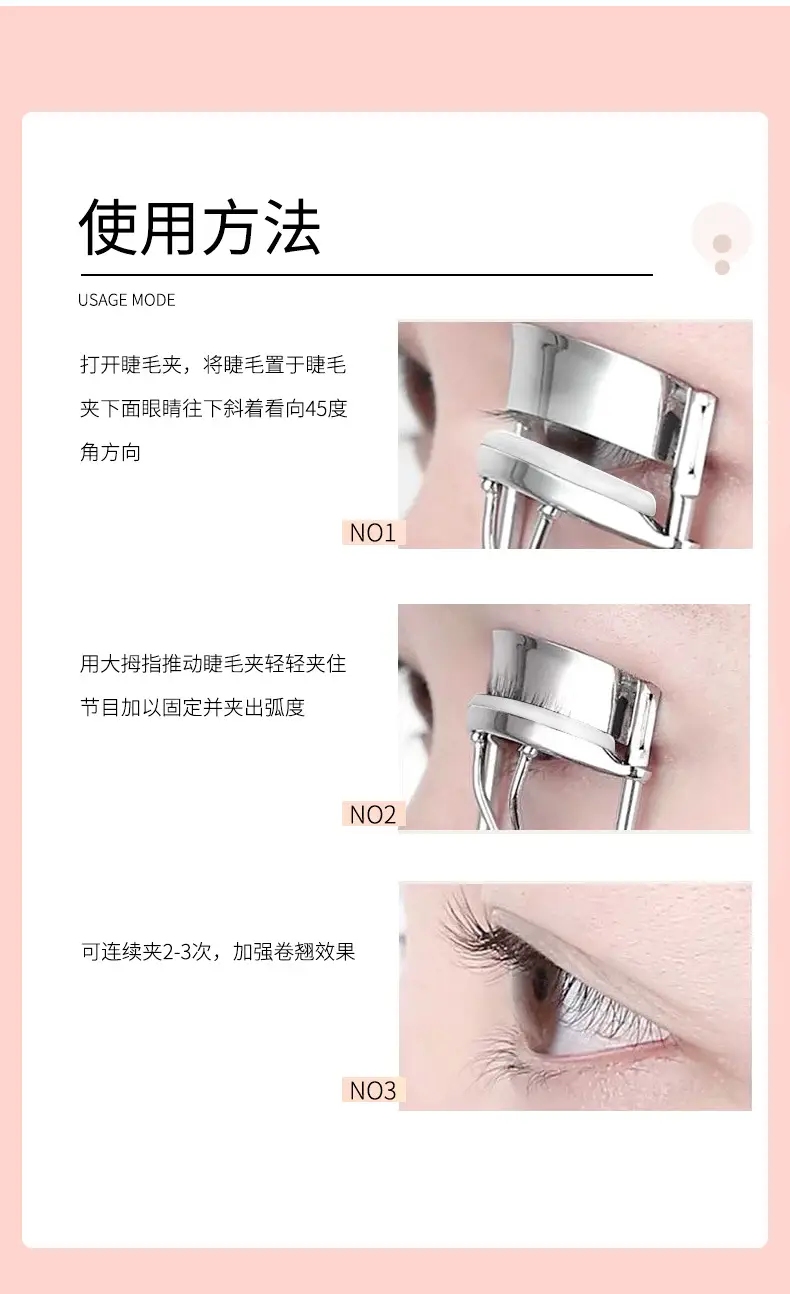 使用方法

USAGE MODE

打开睫毛夹，将睫毛置于睫毛夹下面眼睛往下斜着看向45度角方向

NO1

用大拇指推动睫毛夹轻轻夹住节目加以固定并夹出弧度

NO2

可连续夹2-3次，加强卷翘效果

NO3