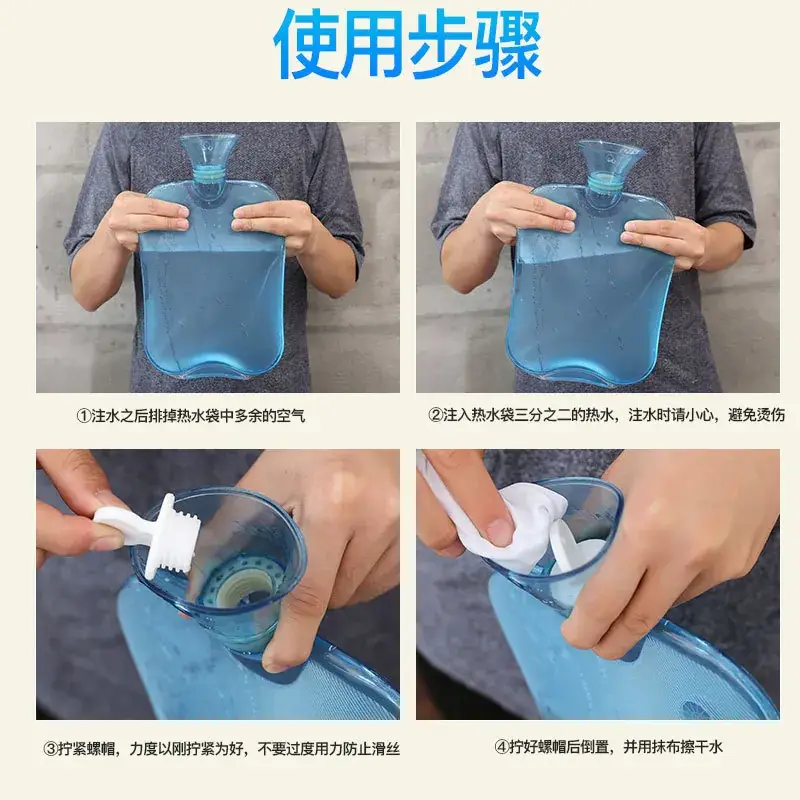 使用步骤

①注水之后排掉热水袋中多余的空气

②注入热水袋三分之二的热水，注水时请小心，避免烫伤

③拧紧螺帽，力度以刚拧紧为好，不要过度用力防止滑丝

④拧好螺帽后倒置，并用抹布擦干水