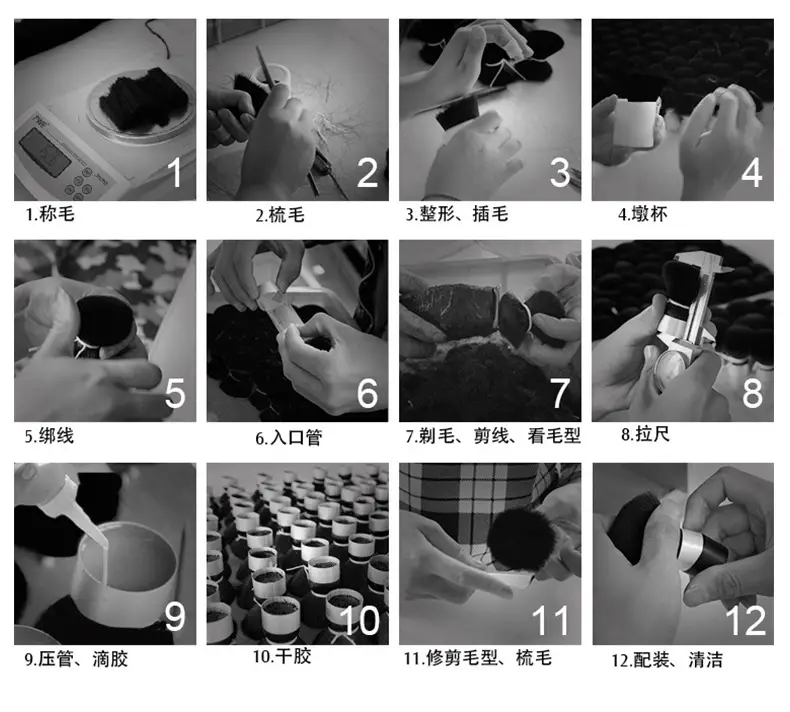 1
1.称毛

2
2.梳毛

3
3.整形、插毛

4
4.墩杯

5
5.绑线

6
6.入口管

7
7.剃毛、剪线、看毛型

8
8.拉尺

9
9.压管、滴胶

10
10.干胶

11
11.修剪毛型、梳毛

12
12.配装、清洁