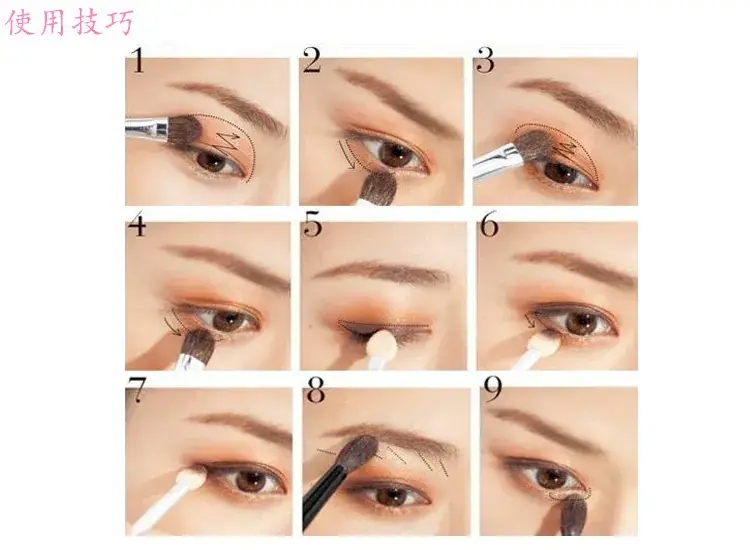 使用技巧

1
2
3
4
5
6
7
8
9