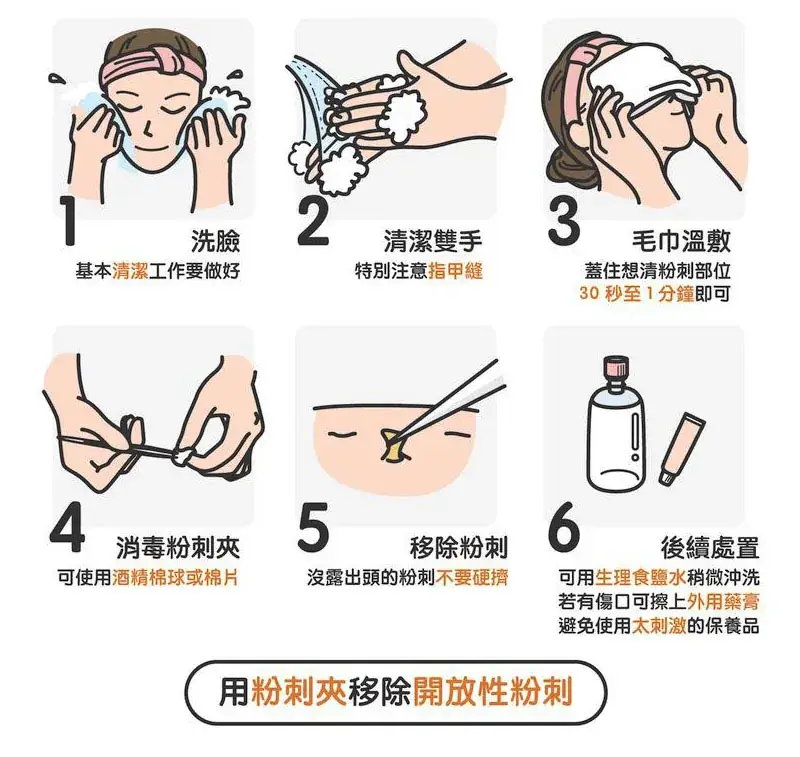 1
洗臉
基本清潔工作要做好

2
清潔雙手
特別注意指甲縫

3
毛巾溫敷
蓋住想清粉刺部位
30 秒至 1 分鐘即可

4
消毒粉刺夾
可使用酒精棉球或棉片

5
移除粉刺
沒露出頭的粉刺不要硬擠

6
後續處置
可用生理食鹽水稍微沖洗
若有傷口可擦上外用藥膏
避免使用太刺激的保養品

用粉刺夾移除開放性粉刺