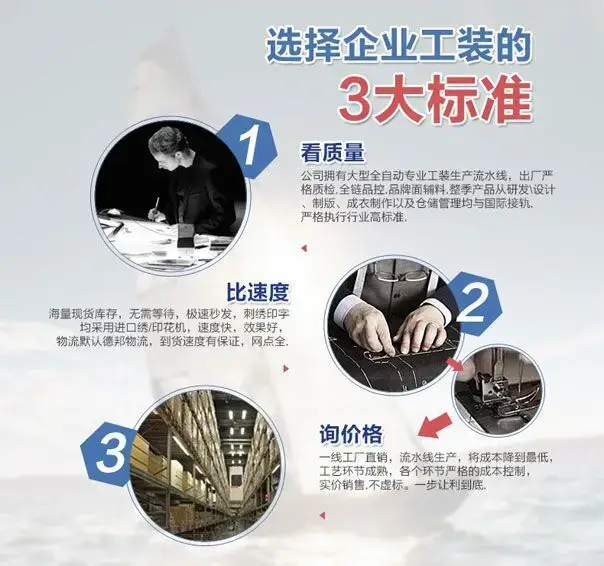 选择企业工装的
3大标准

1

看质量
公司拥有大型全自动专业工装生产流水线，出厂严格质检.全链品控.品牌面辅料.整季产品从研发\设计、制版、成衣制作以及仓储管理均与国际接轨.严格执行行业高标准.

比速度
海量现货库存，无需等待，极速秒发，刺绣印字均采用进口绣/印花机，速度快，效果好，物流默认德邦物流，到货速度有保证，网点全.

2

3

询价格
一线工厂直销，流水线生产，将成本降到最低，工艺环节成熟，各个环节严格的成本控制，实价销售.不虚标。一步让利到底.