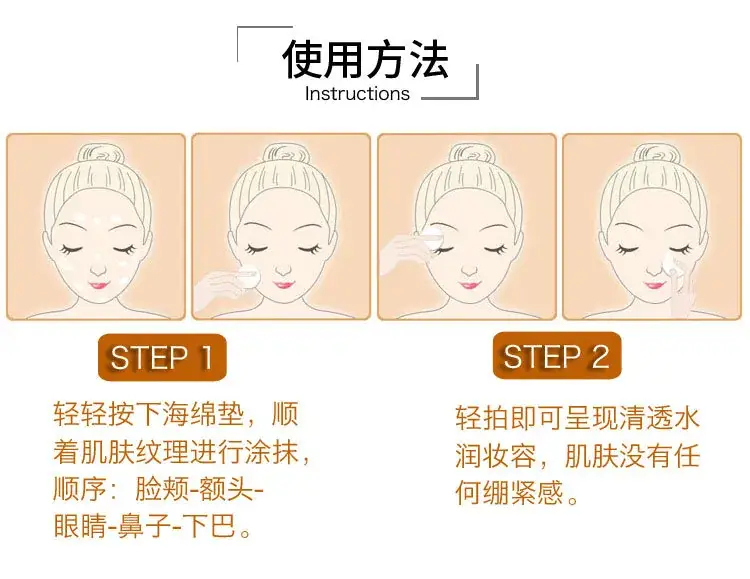 使用方法
Instructions

STEP 1

轻轻按下海绵垫，顺着肌肤纹理进行涂抹，顺序：脸颊-额头-眼睛-鼻子-下巴。

STEP 2

轻拍即可呈现清透水润妆容，肌肤没有任何绷紧感。