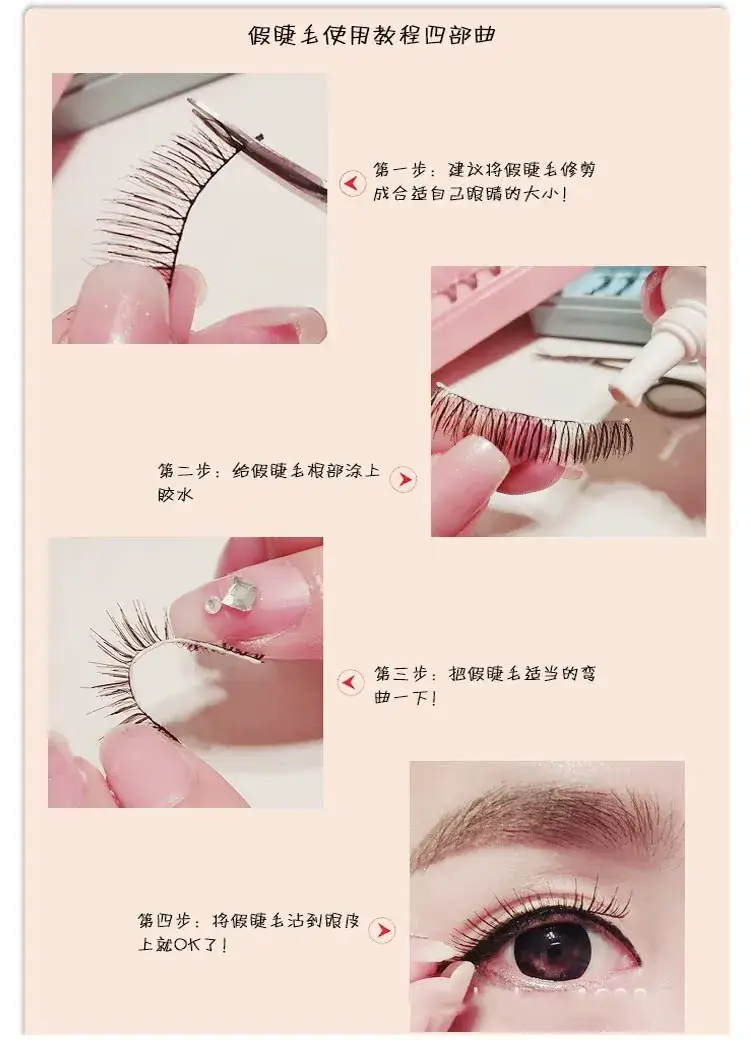 假睫毛使用教程四部曲

第一步：建议将假睫毛修剪成合适自己眼睛的大小！

第二步：给假睫毛根部涂上胶水

第三步：把假睫毛适当的弯曲一下！

第四步：将假睫毛沾到眼皮上就OK了！