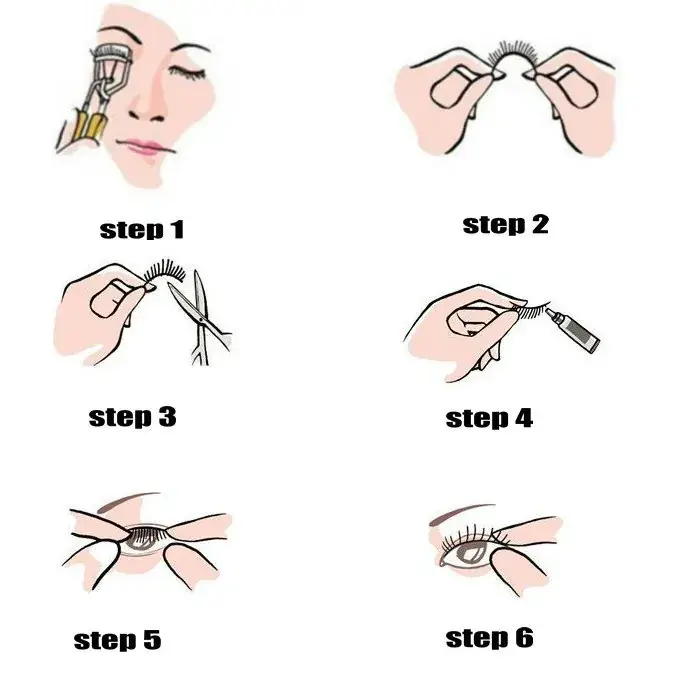 step 1

step 2

step 3

step 4

step 5

step 6