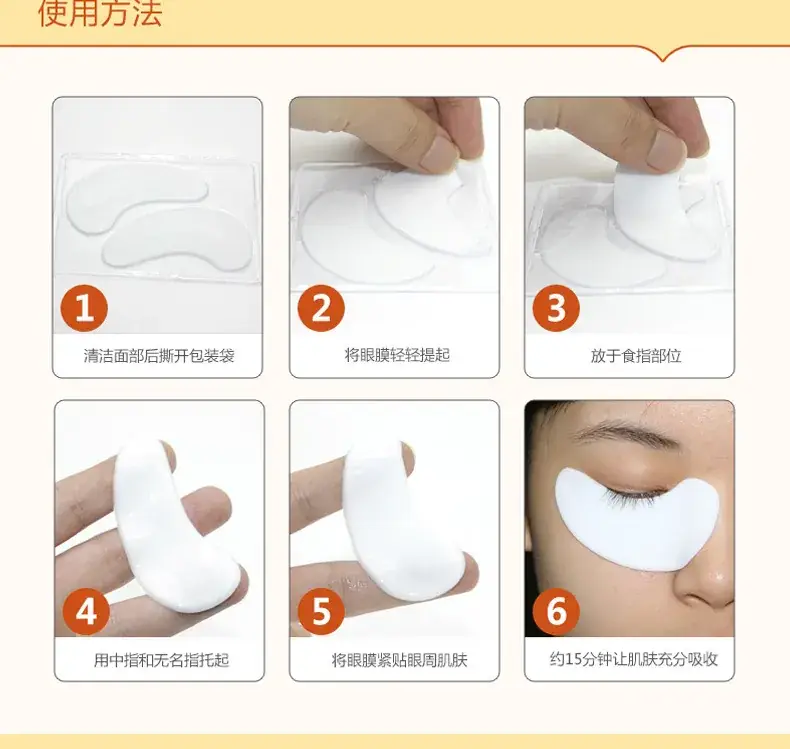 使用方法

1
清洁面部后撕开包装袋

2
将眼膜轻轻提起

3
放于食指部位

4
用中指和无名指托起

5
将眼膜紧贴眼周肌肤

6
约15分钟让肌肤充分吸收