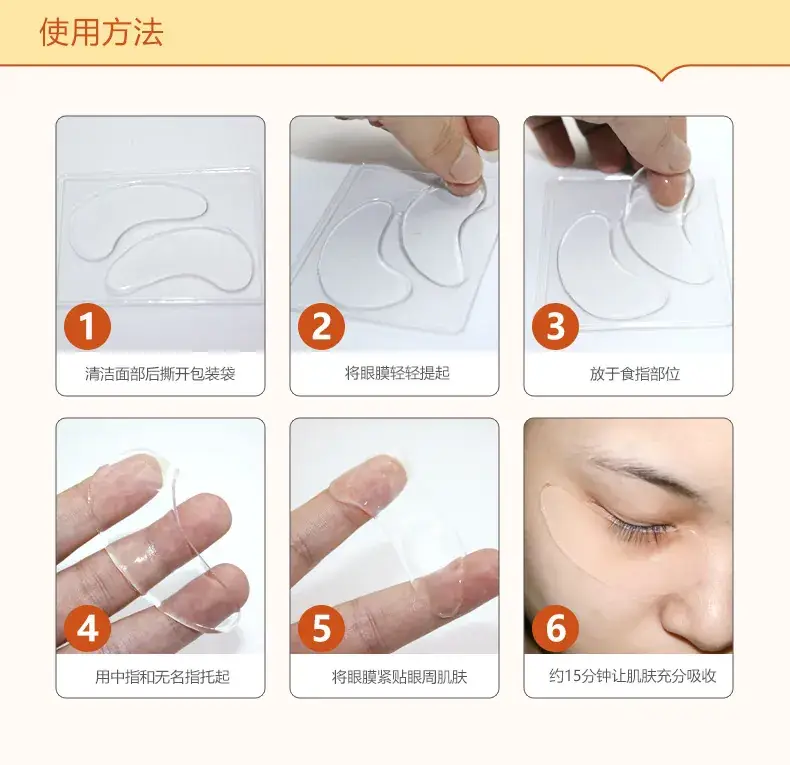 使用方法

1
清洁面部后撕开包装袋

2
将眼膜轻轻提起

3
放于食指部位

4
用中指和无名指托起

5
将眼膜紧贴眼周肌肤

6
约15分钟让肌肤充分吸收