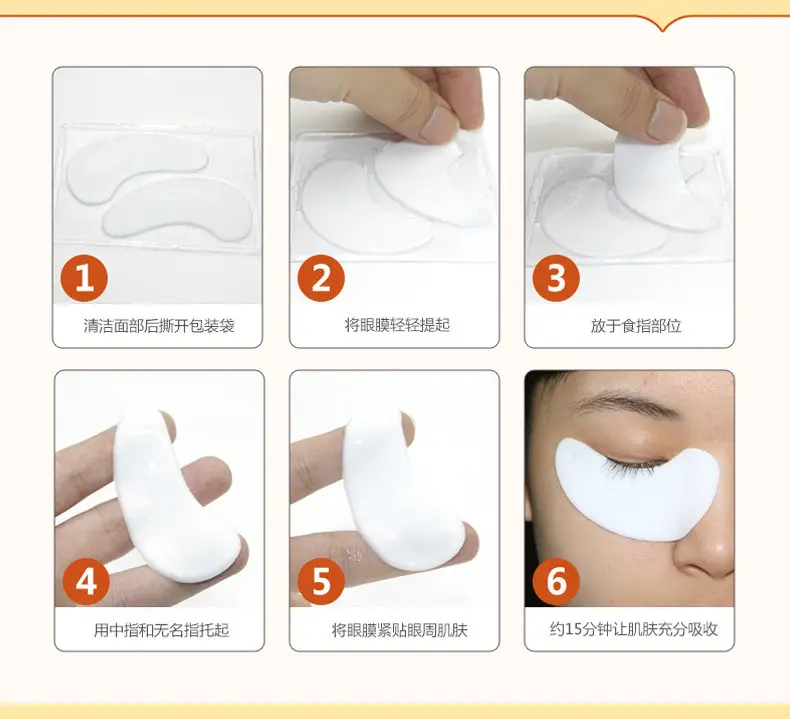 1
清洁面部后撕开包装袋

2
将眼膜轻轻提起

3
放于食指部位

4
用中指和无名指托起

5
将眼膜紧贴眼周肌肤

6
约15分钟让肌肤充分吸收