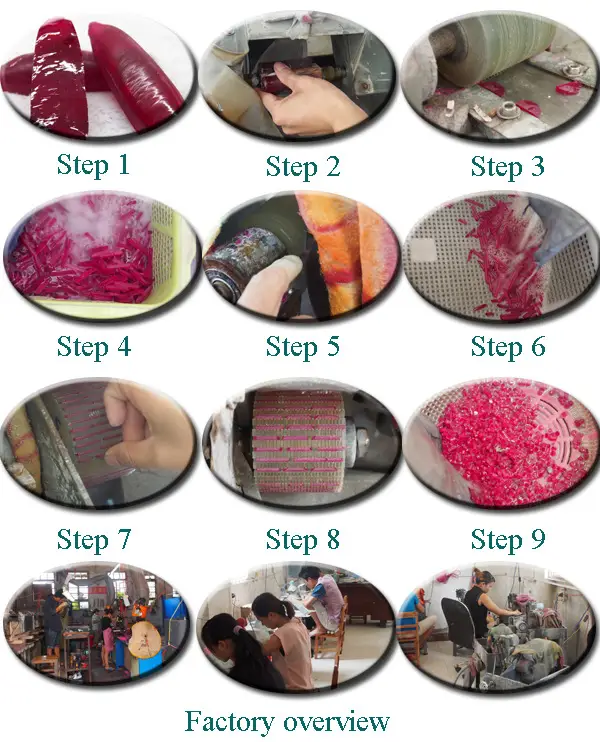 Step 1
Step 2
Step 3
Step 4
Step 5
Step 6
Step 7
Step 8
Step 9

Factory overview