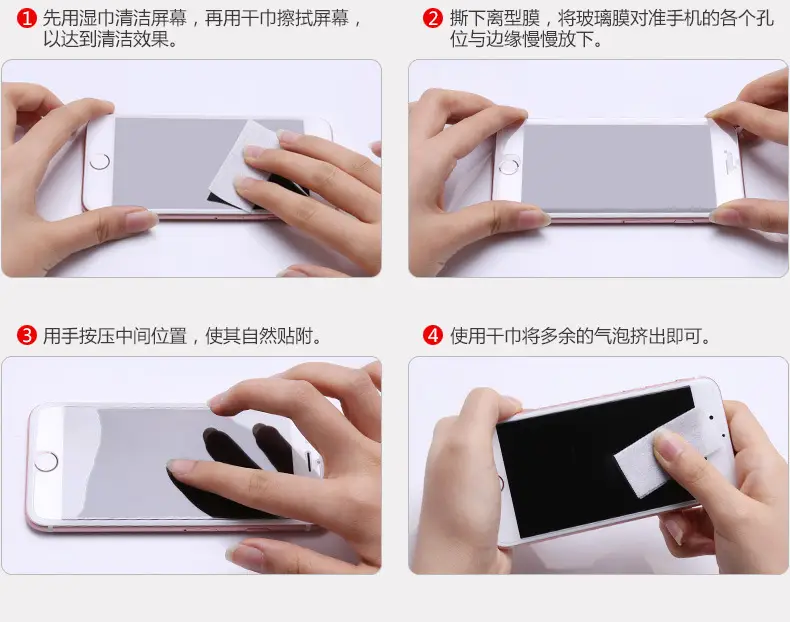 1 先用湿巾清洁屏幕，再用干巾擦拭屏幕，以达到清洁效果。

2 撕下离型膜，将玻璃膜对准手机的各个孔位与边缘慢慢放下。

3 用手按压中间位置，使其自然贴附。

4 使用干巾将多余的气泡挤出即可。