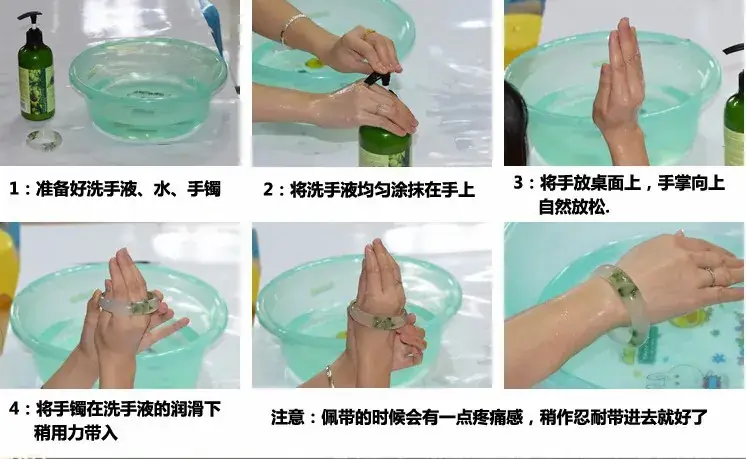 1：准备好洗手液、水、手镯

2：将洗手液均匀涂抹在手上

3：将手放桌面上，手掌向上自然放松.

4：将手镯在洗手液的润滑下稍用力带入

注意：佩带的时候会有一点疼痛感，稍作忍耐带进去就好了