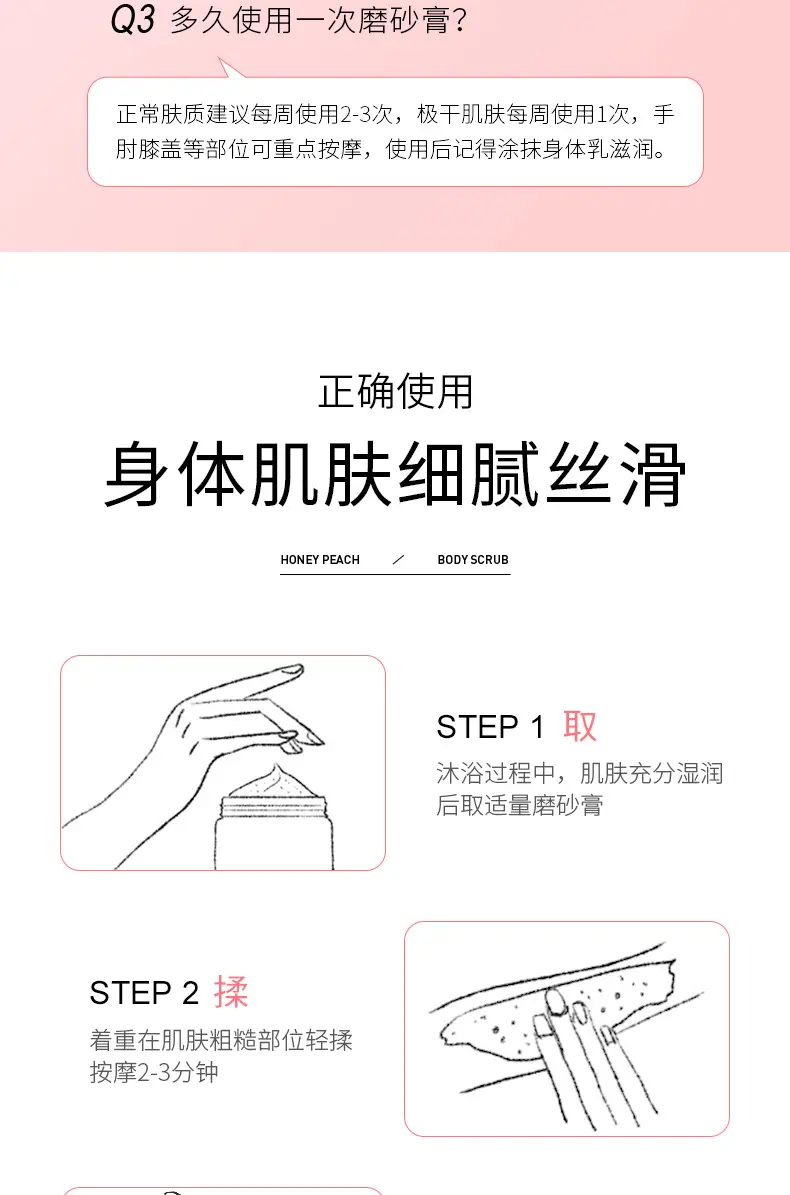 Q3 多久使用一次磨砂膏?

正常肤质建议每周使用2-3次，极干肌肤每周使用1次，手肘膝盖等部位可重点按摩，使用后记得涂抹身体乳滋润。

正确使用
身体肌肤细腻丝滑

HONEY PEACH ／ BODY SCRUB

STEP 1 取
沐浴过程中，肌肤充分湿润后取适量磨砂膏

STEP 2 揉
着重在肌肤粗糙部位轻揉按摩2-3分钟