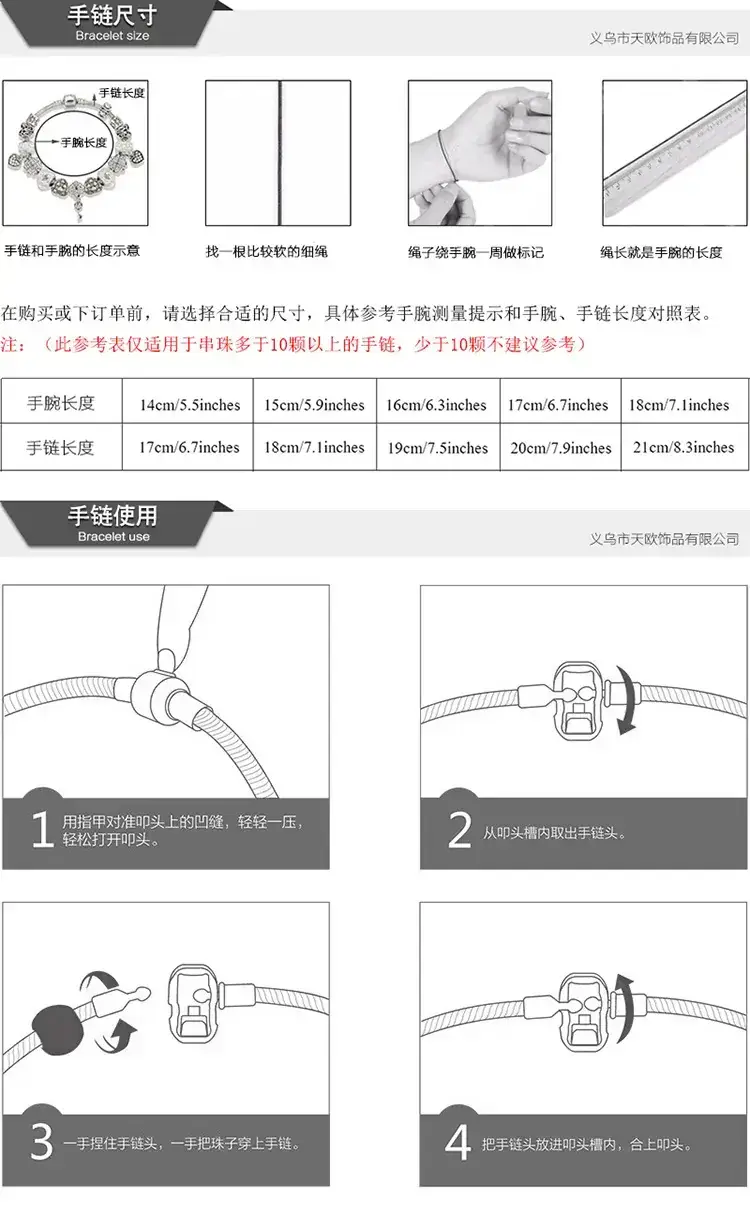 手链尺寸
Bracelet size

义乌市天欧饰品有限公司

手链长度
手腕长度

手链和手腕的长度示意

找一根比较软的细绳

绳子绕手腕一周做标记

绳长就是手腕的长度

在购买或下订单前，请选择合适的尺寸，具体参考手腕测量提示和手腕、手链长度对照表。

注：（此参考表仅适用于串珠多于10颗以上的手链，少于10颗不建议参考）

| 手腕长度 | 14cm/5.5inches | 15cm/5.9inches | 16cm/6.3inches | 17cm/6.7inches | 18cm/7.1inches |
|---|---|---|---|---|---|
| 手链长度 | 17cm/6.7inches | 18cm/7.1inches | 19cm/7.5inches | 20cm/7.9inches | 21cm/8.3inches |

手链使用
Bracelet use

义乌市天欧饰品有限公司

1 用指甲对准叩头上的凹缝，轻轻一压，轻松打开叩头。

2 从叩头槽内取出手链头。

3 一手捏住手链头，一手把珠子穿上手链。

4 把手链头放进叩头槽内，合上叩头。