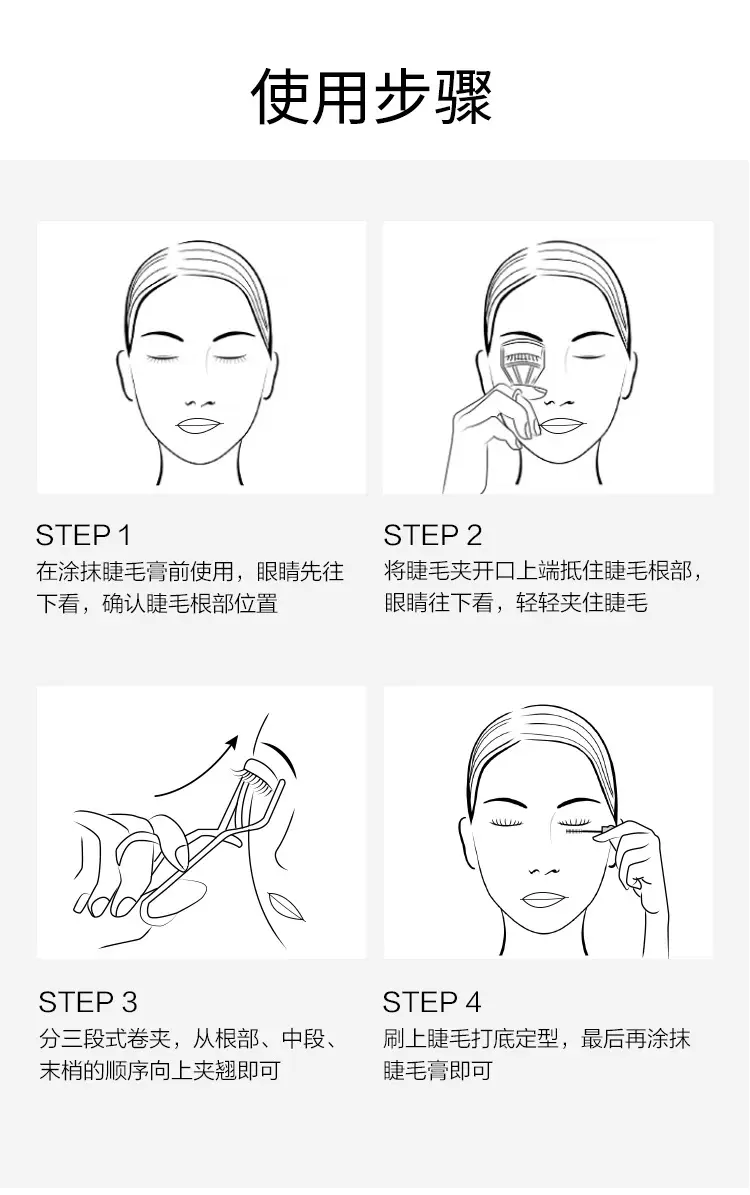 使用步骤

STEP 1
在涂抹睫毛膏前使用，眼睛先往下看，确认睫毛根部位置

STEP 2
将睫毛夹开口上端抵住睫毛根部，眼睛往下看，轻轻夹住睫毛

STEP 3
分三段式卷夹，从根部、中段、末梢的顺序向上夹翘即可

STEP 4
刷上睫毛打底定型，最后再涂抹睫毛膏即可