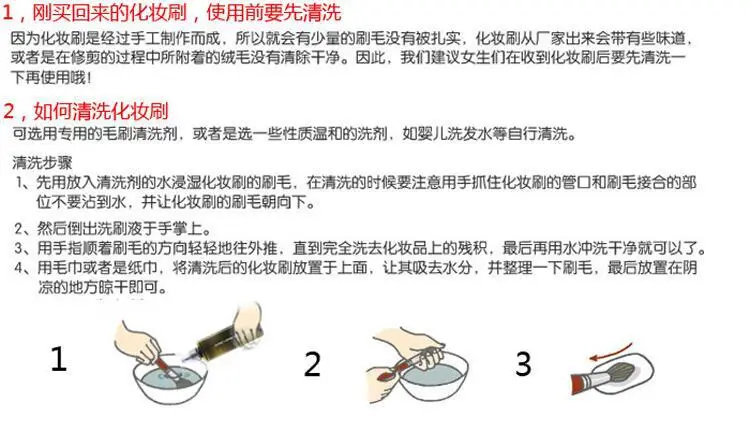 1，刚买回来的化妆刷，使用前要先清洗

因为化妆刷是经过手工制作而成，所以就会有少量的刷毛没有被扎实，化妆刷从厂家出来会带有些味道，或者是在修剪的过程中所附着的绒毛没有清除干净。因此，我们建议女生们在收到化妆刷后要先清洗一下再使用哦！

2，如何清洗化妆刷

可选用专用的毛刷清洗剂，或者是选一些性质温和的洗剂，如婴儿洗发水等自行清洗。

清洗步骤

1、先用放入清洗剂的水浸湿化妆刷的刷毛，在清洗的时候要注意用手抓住化妆刷的管口和刷毛接合的部位不要沾到水，并让化妆刷的刷毛朝向下。

2、然后倒出洗刷液于手掌上。

3、用手指顺着刷毛的方向轻轻地往外推，直到完全洗去化妆品上的残积，最后再用水冲洗干净就可以了。

4、用毛巾或者是纸巾，将清洗后的化妆刷放置于上面，让其吸去水分，并整理一下刷毛，最后放置在阴凉的地方晾干即可。

1

2

3