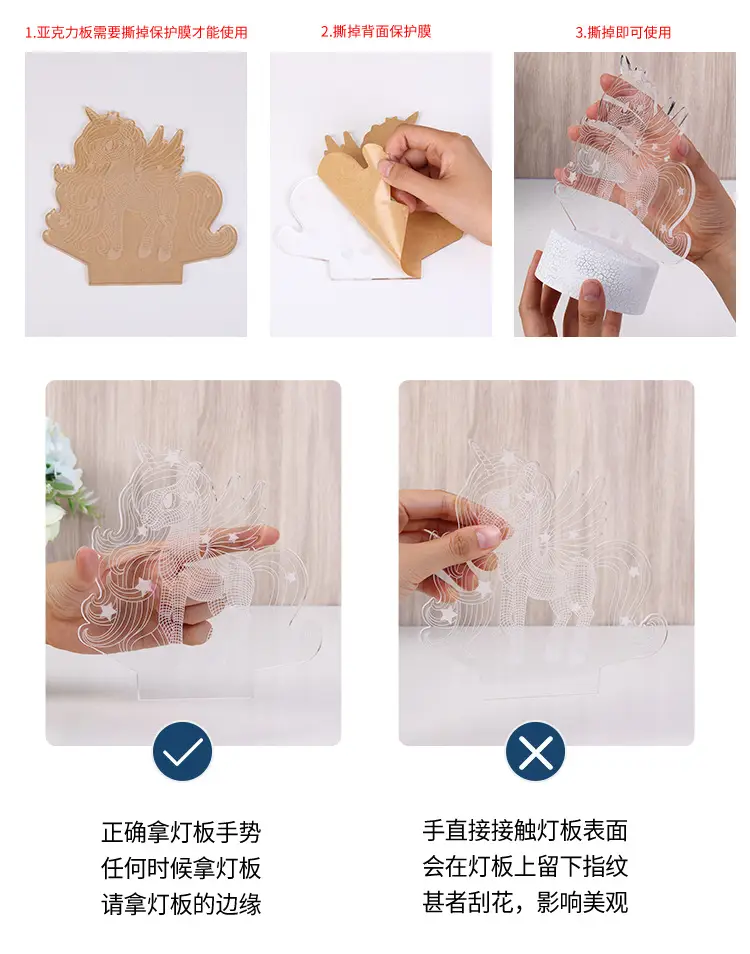 1.亚克力板需要撕掉保护膜才能使用

2.撕掉背面保护膜

3.撕掉即可使用

正确拿灯板手势
任何时候拿灯板
请拿灯板的边缘

手直接接触灯板表面
会在灯板上留下指纹
甚者刮花，影响美观