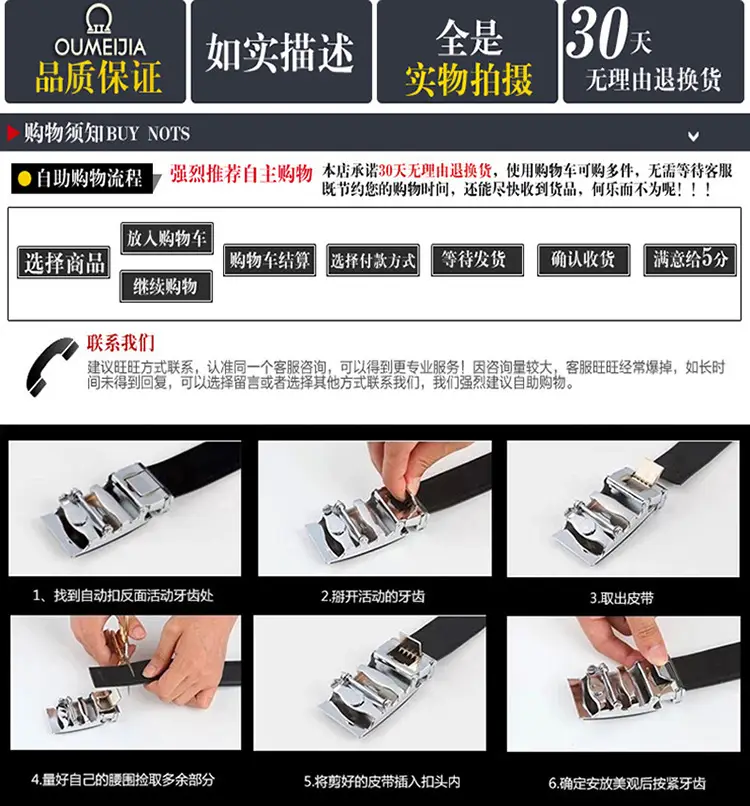 OUMEIJIA
品质保证

如实描述

全是
实物拍摄

30天
无理由退换货

购物须知BUY NOTS

自助购物流程 强烈推荐自主购物 本店承诺30天无理由退换货，使用购物车可购多件，无需等待客服既节约您的购物时间，还能尽快收到货品，何乐而不为呢！！！

选择商品
放入购物车
继续购物
购物车结算
选择付款方式
等待发货
确认收货
满意给5分

联系我们
建议旺旺方式联系，认准同一个客服咨询，可以得到更专业服务！因咨询量较大，客服旺旺经常爆掉，如长时间未得到回复，可以选择留言或者选择其他方式联系我们，我们强烈建议自助购物。

1、找到自动扣反面活动牙齿处
2.掰开活动的牙齿
3.取出皮带
4.量好自己的腰围捡取多余部分
5.将剪好的皮带插入扣头内
6.确定安放美观后按紧牙齿