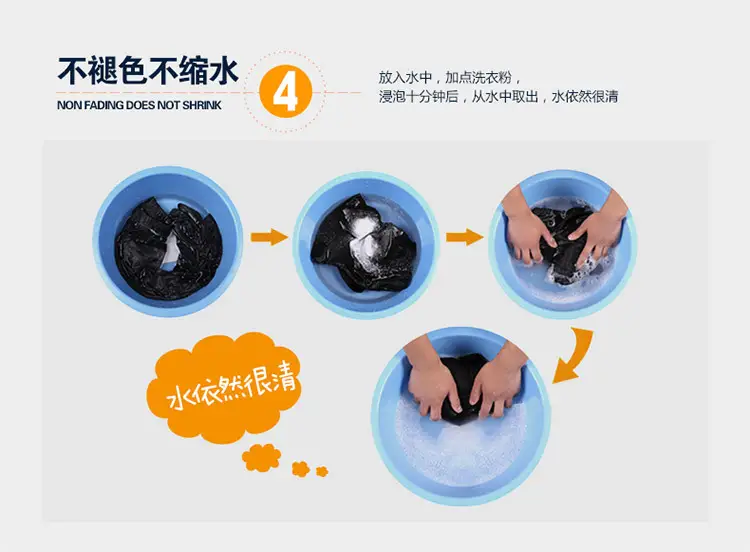 不褪色不缩水

NON FADING DOES NOT SHRINK

4

放入水中，加点洗衣粉，
浸泡十分钟后，从水中取出，水依然很清

水依然很清