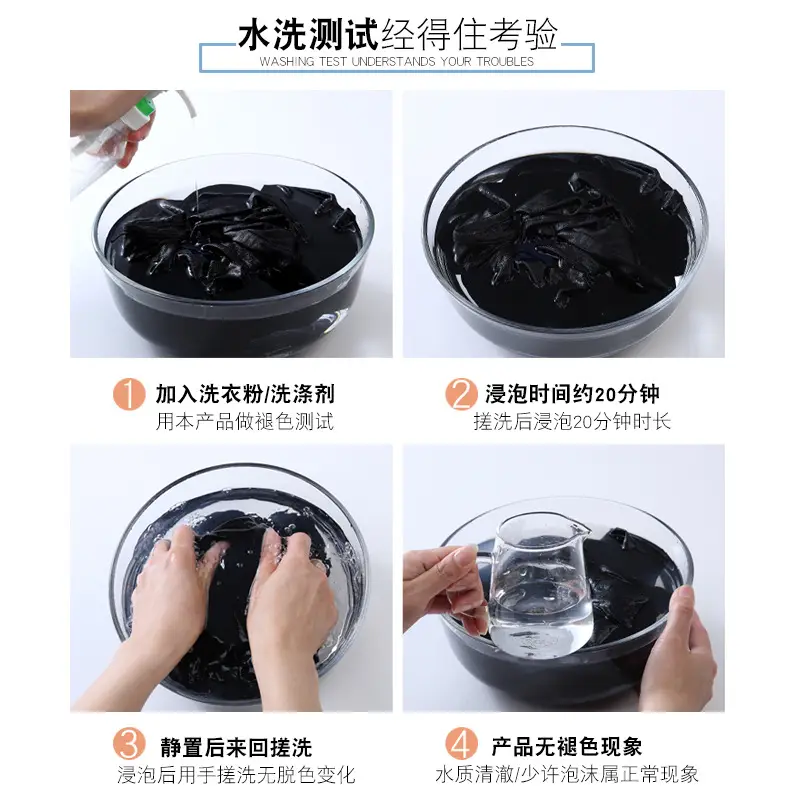 水洗测试经得住考验
WASHING TEST UNDERSTANDS YOUR TROUBLES

1 加入洗衣粉/洗涤剂
用本产品做褪色测试

2 浸泡时间约20分钟
搓洗后浸泡20分钟时长

3 静置后来回搓洗
浸泡后用手搓洗无脱色变化

4 产品无褪色现象
水质清澈/少许泡沫属正常现象