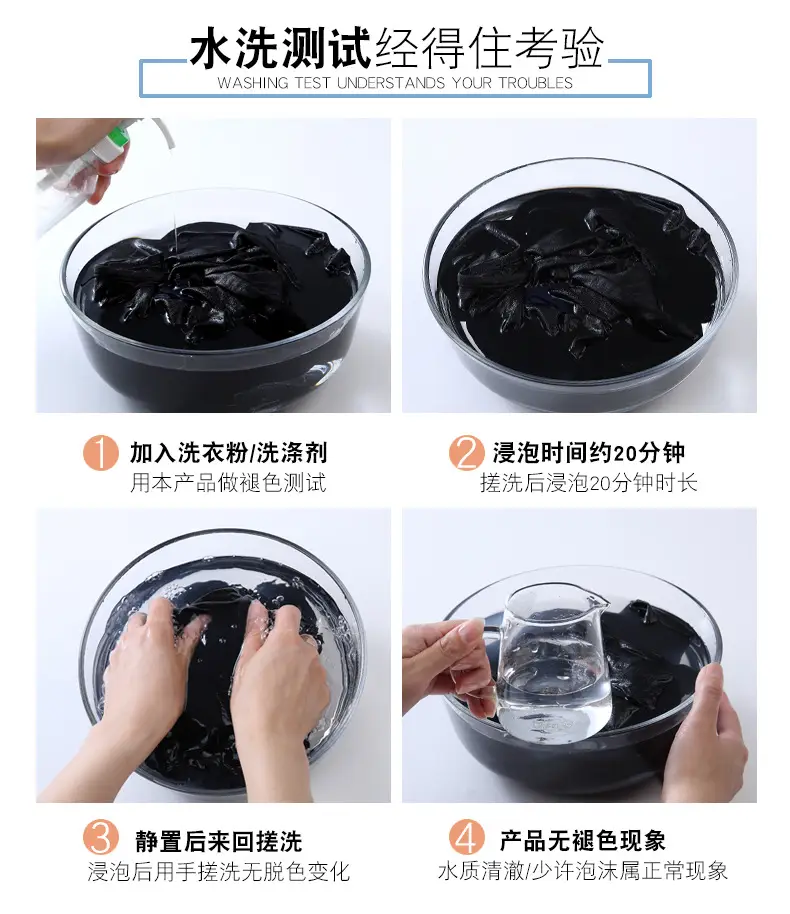 水洗测试经得住考验
WASHING TEST UNDERSTANDS YOUR TROUBLES

1 加入洗衣粉/洗涤剂
用本产品做褪色测试

2 浸泡时间约20分钟
搓洗后浸泡20分钟时长

3 静置后来回搓洗
浸泡后用手搓洗无脱色变化

4 产品无褪色现象
水质清澈/少许泡沫属正常现象