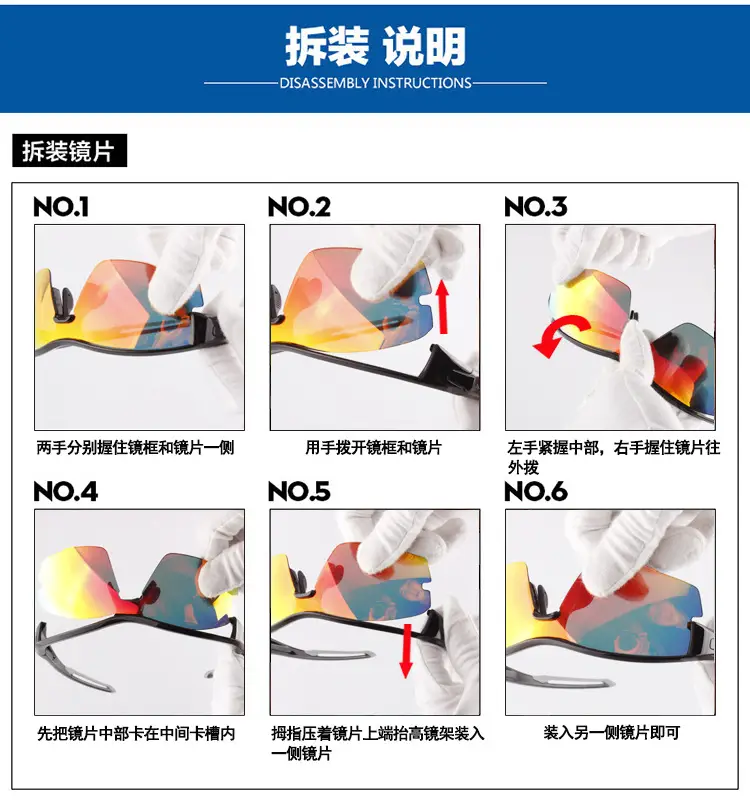 拆装 说明

DISASSEMBLY INSTRUCTIONS

拆装镜片

NO.1

两手分别握住镜框和镜片一侧

NO.2

用手拨开镜框和镜片

NO.3

左手紧握中部，右手握住镜片往外拨

NO.4

先把镜片中部卡在中间卡槽内

NO.5

拇指压着镜片上端抬高镜架装入一侧镜片

NO.6

装入另一侧镜片即可