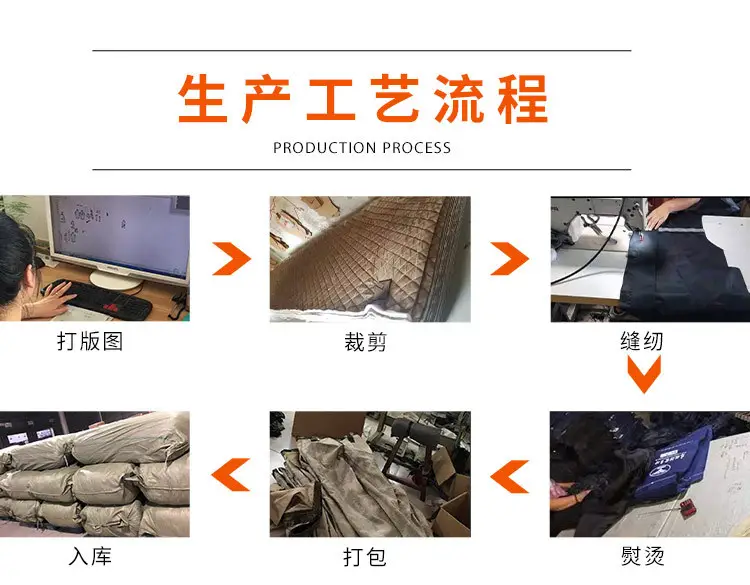 生产工艺流程

PRODUCTION PROCESS

打版图

裁剪

缝纫

熨烫

打包

入库