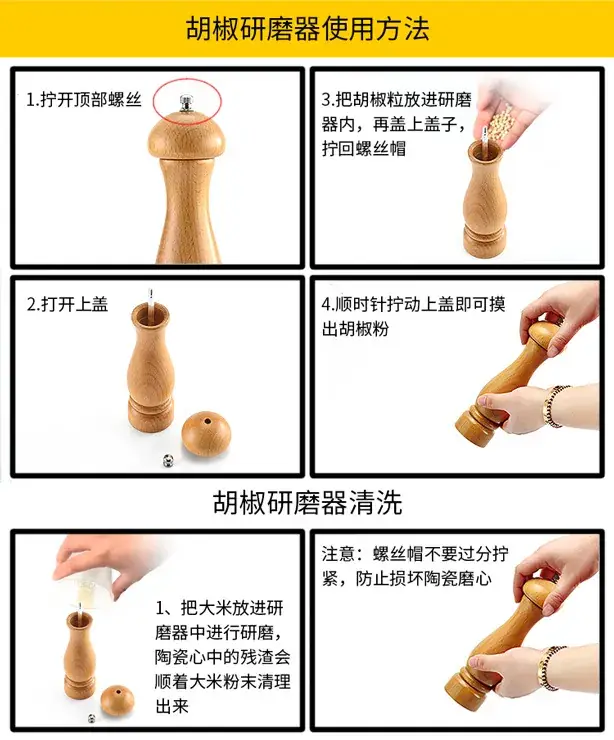 胡椒研磨器使用方法

1.拧开顶部螺丝

3.把胡椒粒放进研磨器内，再盖上盖子，拧回螺丝帽

2.打开上盖

4.顺时针拧动上盖即可摸出胡椒粉

胡椒研磨器清洗

1、把大米放进研磨器中进行研磨，陶瓷心中的残渣会顺着大米粉末清理出来

注意：螺丝帽不要过分拧紧，防止损坏陶瓷磨心