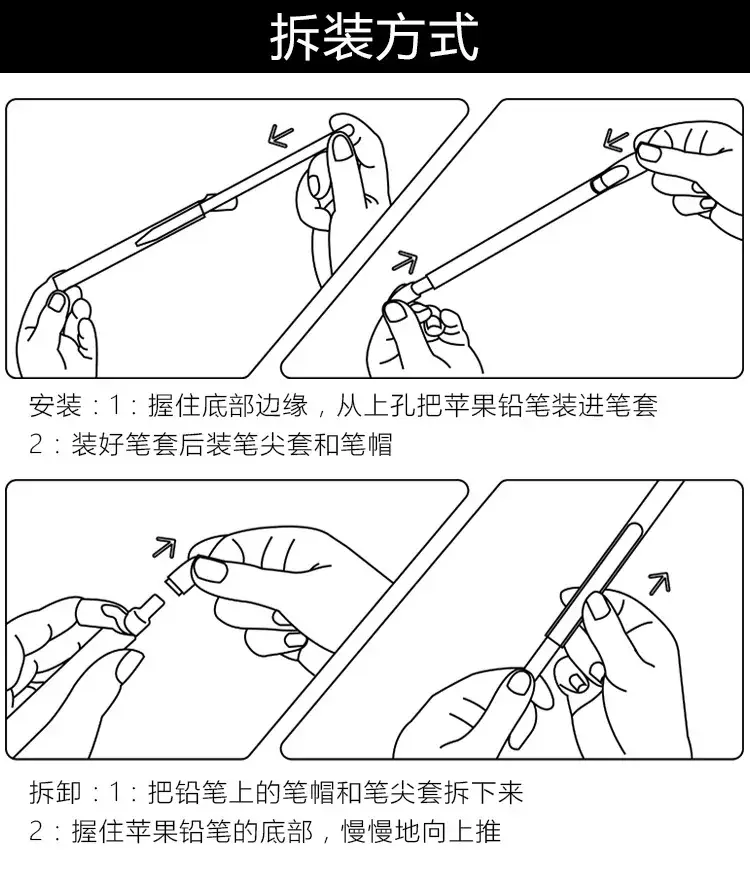 拆装方式

安装：1：握住底部边缘，从上孔把苹果铅笔装进笔套
2：装好笔套后装笔尖套和笔帽

拆卸：1：把铅笔上的笔帽和笔尖套拆下来
2：握住苹果铅笔的底部，慢慢地向上推