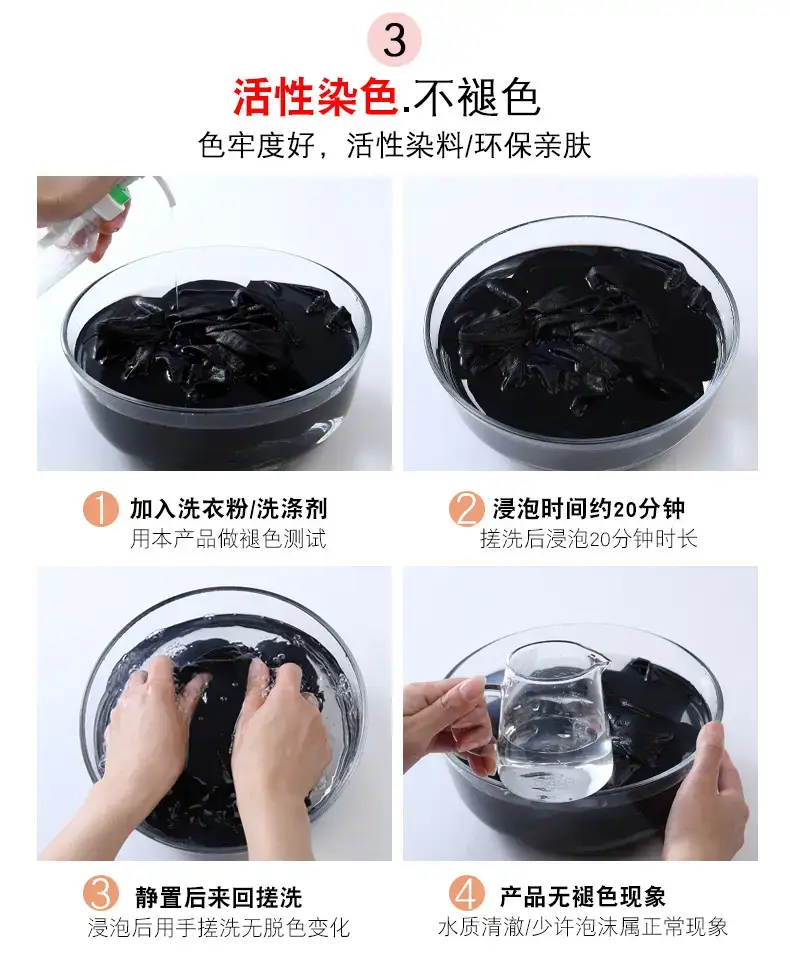 3

活性染色.不褪色

色牢度好，活性染料/环保亲肤

1 加入洗衣粉/洗涤剂
用本产品做褪色测试

2 浸泡时间约20分钟
搓洗后浸泡20分钟时长

3 静置后来回搓洗
浸泡后用手搓洗无脱色变化

4 产品无褪色现象
水质清澈/少许泡沫属正常现象