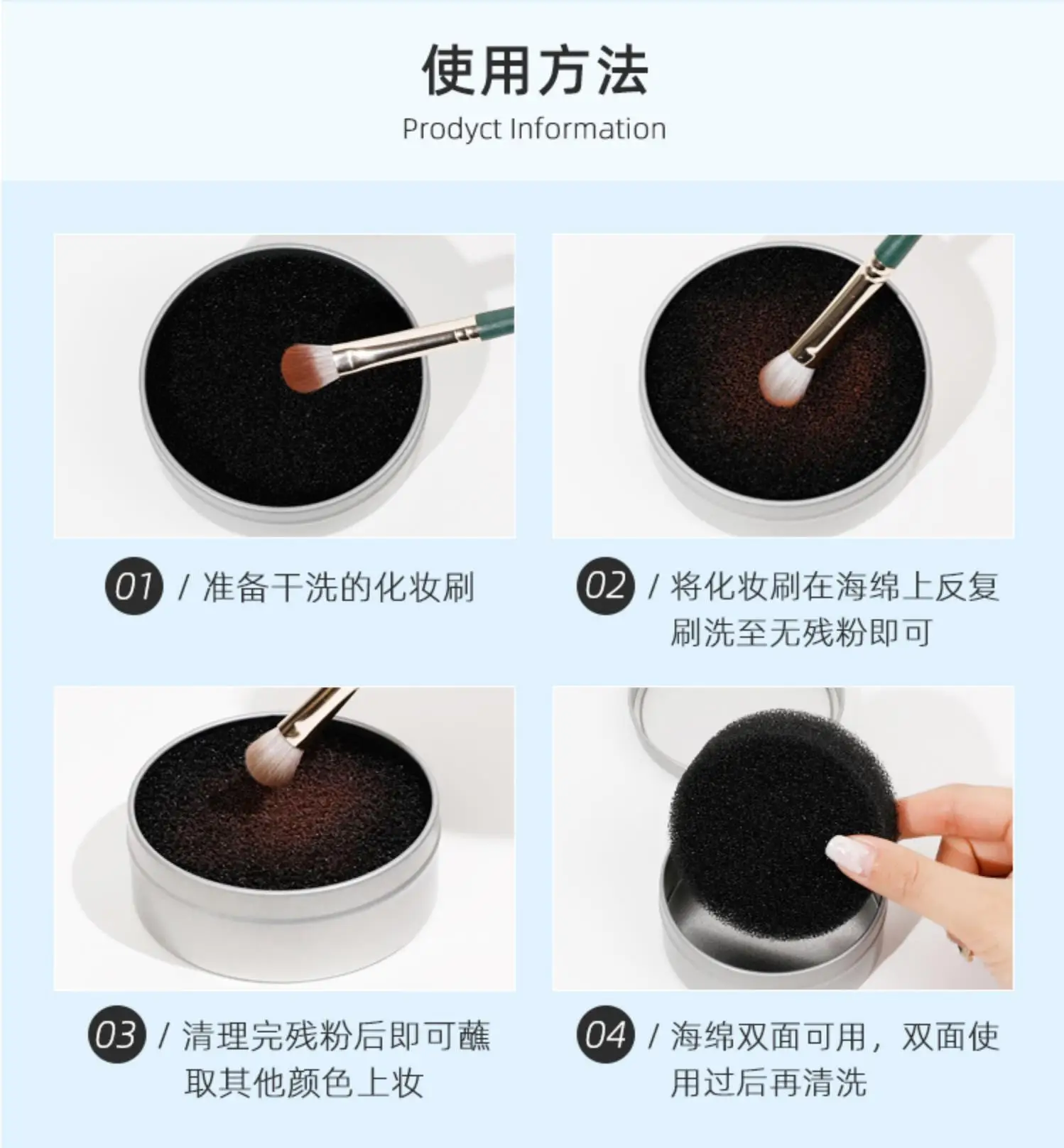 使用方法

Prodyct Information

01 / 准备干洗的化妆刷

02 / 将化妆刷在海绵上反复刷洗至无残粉即可

03 / 清理完残粉后即可蘸取其他颜色上妆

04 / 海绵双面可用，双面使用过后再清洗