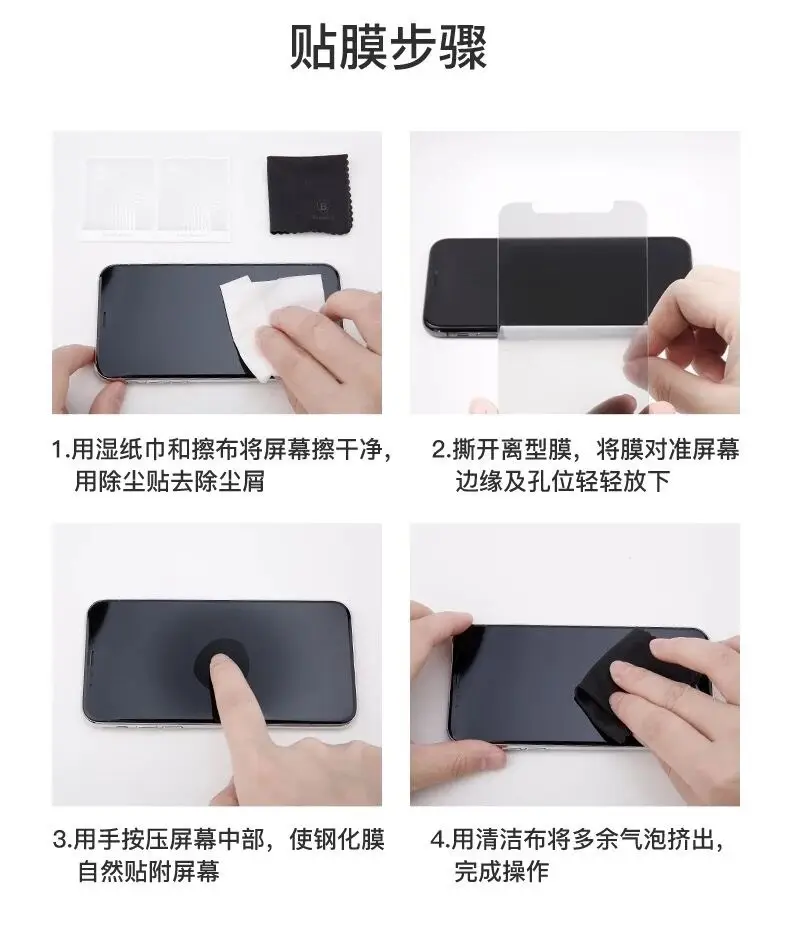 贴膜步骤

1.用湿纸巾和擦布将屏幕擦干净，用除尘贴去除尘屑

2.撕开离型膜，将膜对准屏幕边缘及孔位轻轻放下

3.用手按压屏幕中部，使钢化膜自然贴附屏幕

4.用清洁布将多余气泡挤出，完成操作