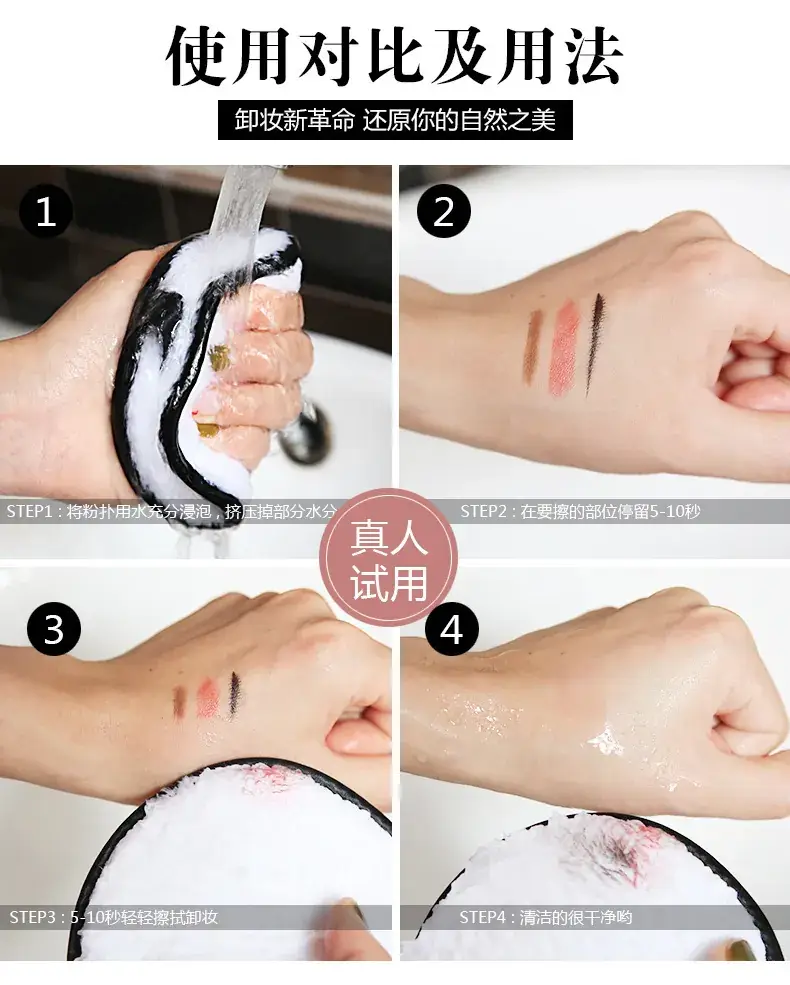 使用对比及用法

卸妆新革命 还原你的自然之美

1

STEP1：将粉扑用水充分浸泡，挤压掉部分水分

2

STEP2：在要擦的部位停留5-10秒

真人试用

3

STEP3：5-10秒轻轻擦拭卸妆

4

STEP4：清洁的很干净哟