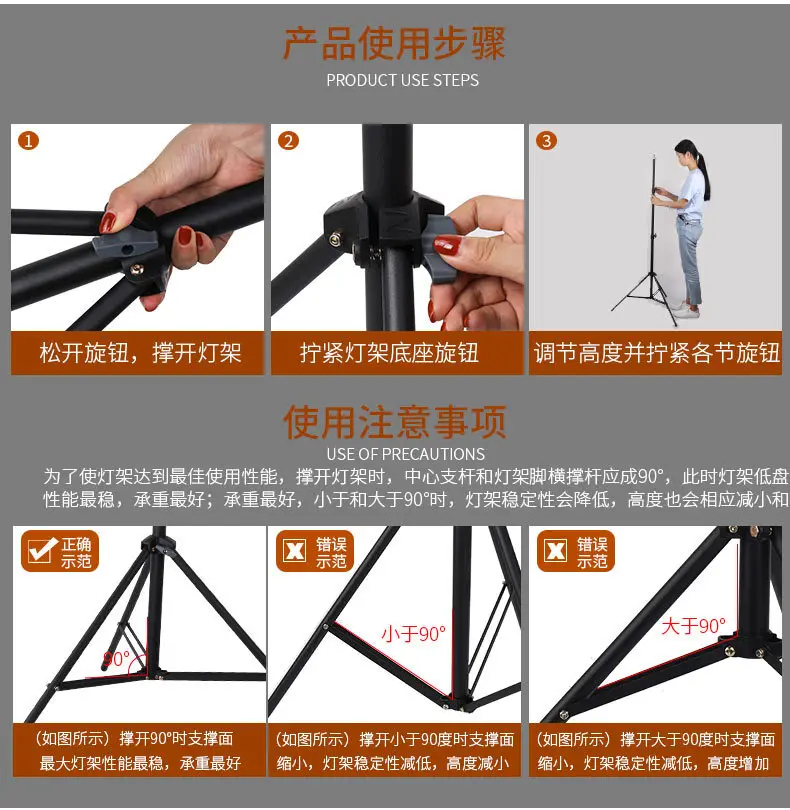 产品使用步骤

PRODUCT USE STEPS

1

松开旋钮，撑开灯架

2

拧紧灯架底座旋钮

3

调节高度并拧紧各节旋钮

使用注意事项

USE OF PRECAUTIONS

为了使灯架达到最佳使用性能，撑开灯架时，中心支杆和灯架脚横撑杆应成90°，此时灯架低盘性能最稳，承重最好；承重最好，小于和大于90°时，灯架稳定性会降低，高度也会相应减小和

正确示范

90°

（如图所示）撑开90°时支撑面最大灯架性能最稳，承重最好

错误示范

小于90°

（如图所示）撑开小于90度时支撑面缩小，灯架稳定性减低，高度减小

错误示范

大于90°

（如图所示）撑开大于90度时支撑面缩小，灯架稳定性减低，高度增加