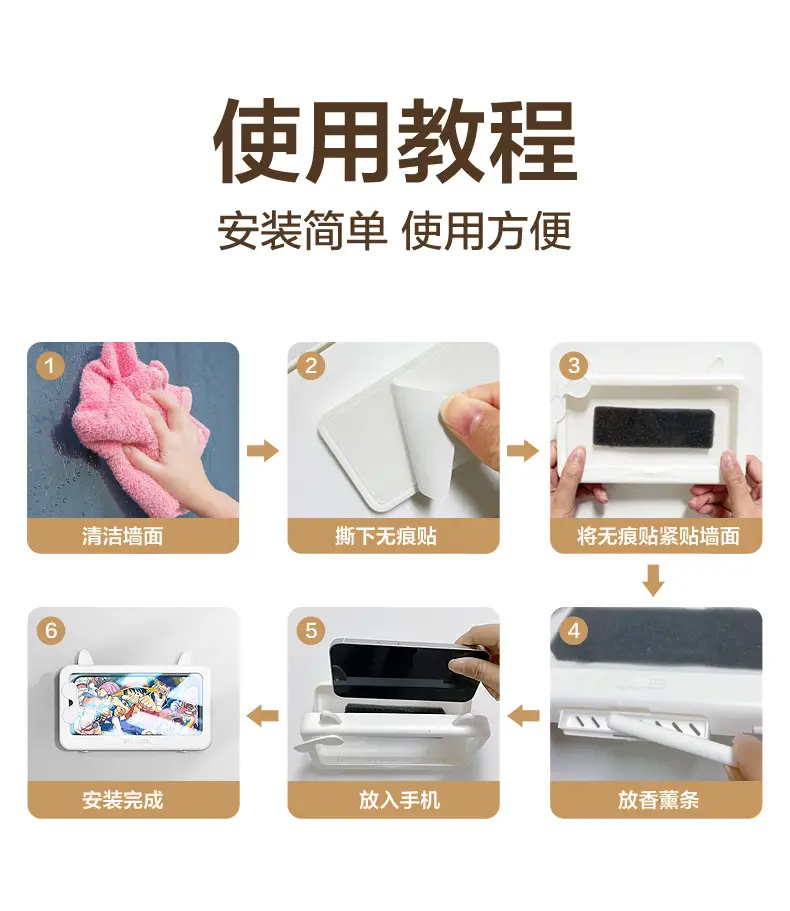 使用教程

安装简单 使用方便

1
清洁墙面

2
撕下无痕贴

3
将无痕贴紧贴墙面

4
放香薰条

5
放入手机

6
安装完成