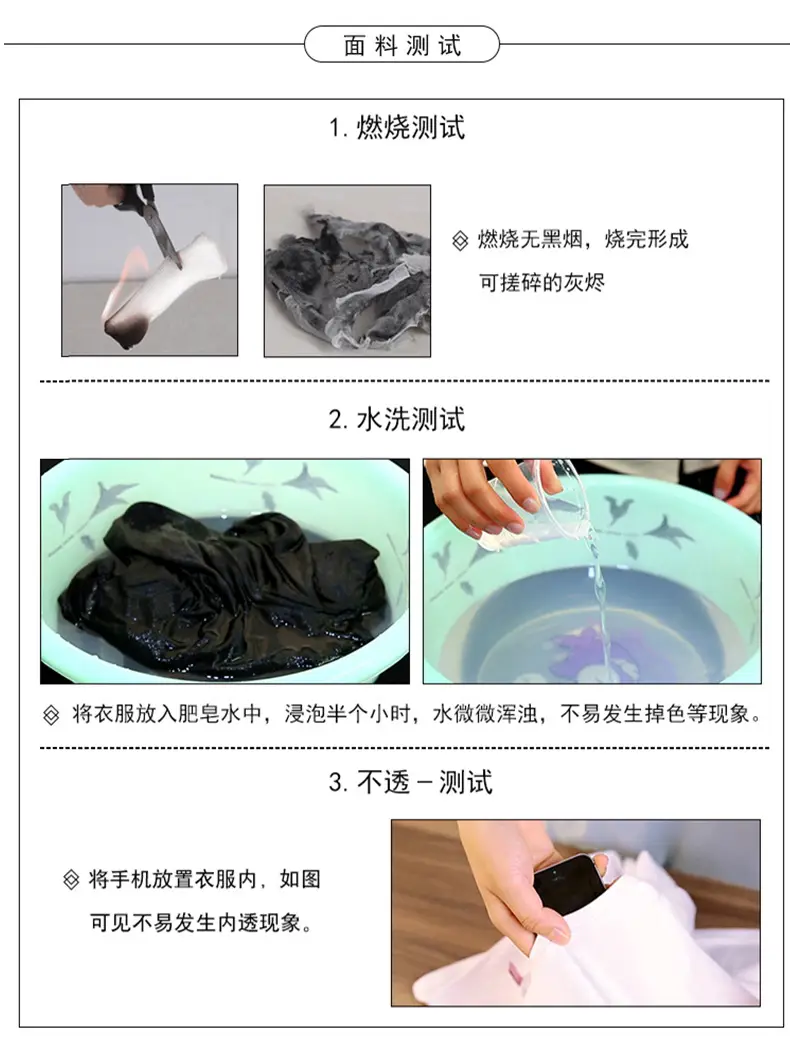 面料测试

1. 燃烧测试

◈ 燃烧无黑烟，烧完形成可搓碎的灰烬

2. 水洗测试

◈ 将衣服放入肥皂水中，浸泡半个小时，水微微浑浊，不易发生掉色等现象。

3. 不透－测试

◈ 将手机放置衣服内，如图可见不易发生内透现象。