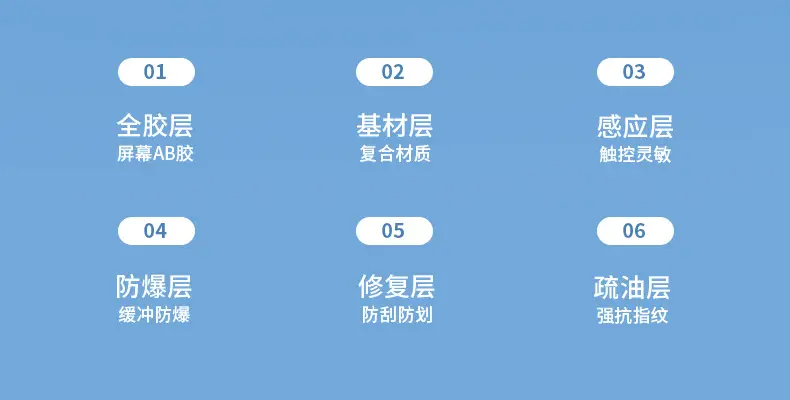 01
全胶层
屏幕AB胶

02
基材层
复合材质

03
感应层
触控灵敏

04
防爆层
缓冲防爆

05
修复层
防刮防划

06
疏油层
强抗指纹