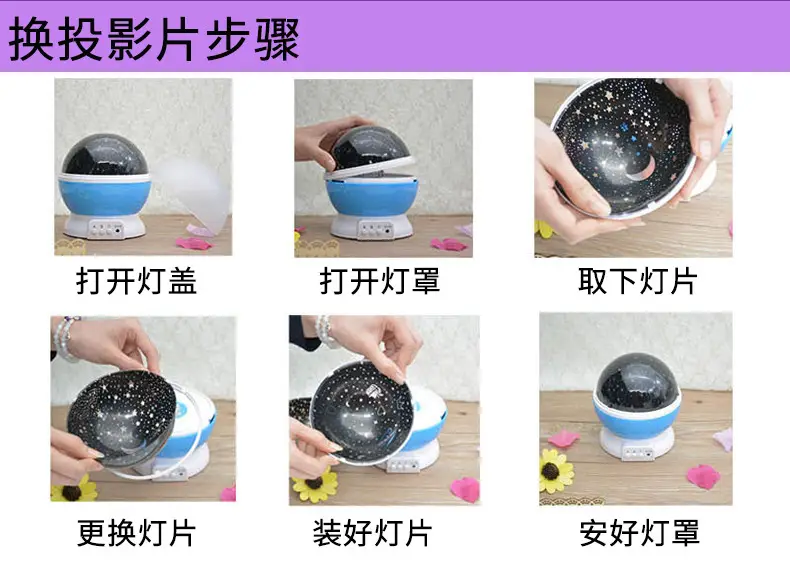 换投影片步骤

打开灯盖

打开灯罩

取下灯片

更换灯片

装好灯片

安好灯罩