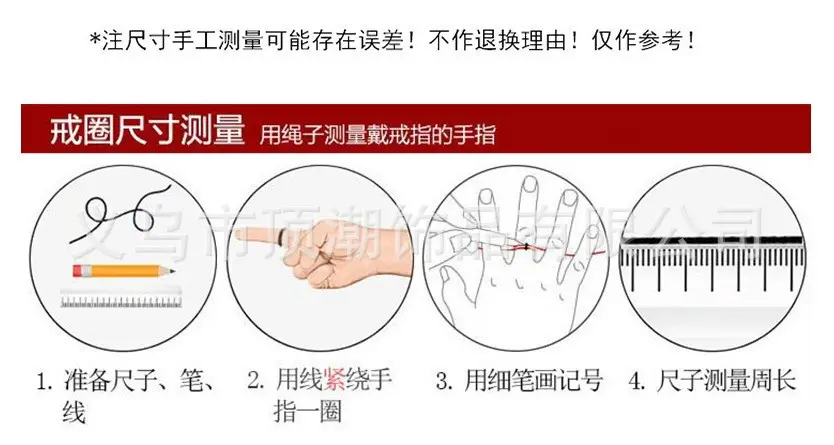 *注尺寸手工测量可能存在误差！不作退换理由！仅作参考！

戒圈尺寸测量 用绳子测量戴戒指的手指

义乌市顶潮饰品有限公司

1. 准备尺子、笔、线

2. 用线紧绕手指一圈

3. 用细笔画记号

4. 尺子测量周长