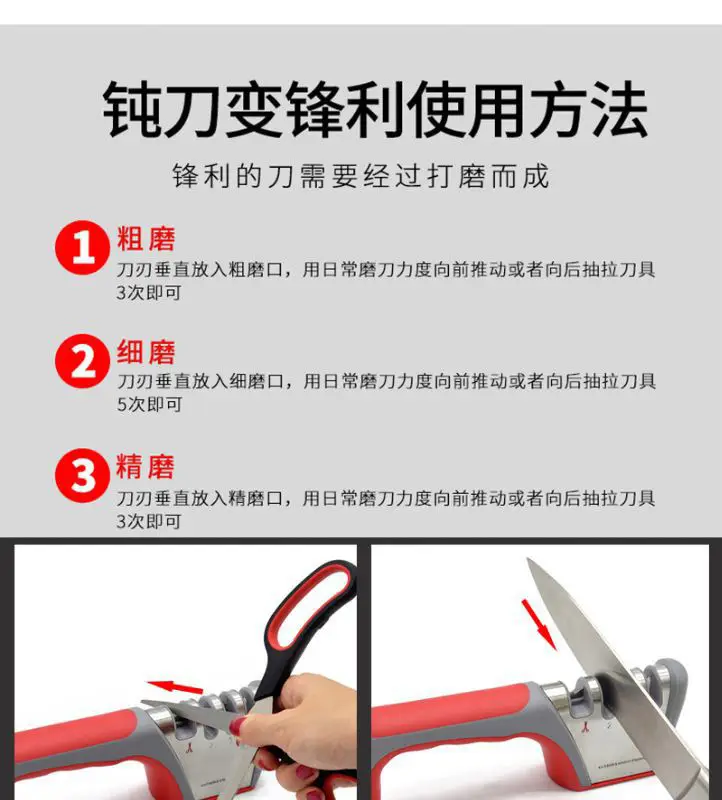 钝刀变锋利使用方法

锋利的刀需要经过打磨而成

1 粗磨
刀刃垂直放入粗磨口，用日常磨刀力度向前推动或者向后抽拉刀具3次即可

2 细磨
刀刃垂直放入细磨口，用日常磨刀力度向前推动或者向后抽拉刀具5次即可

3 精磨
刀刃垂直放入精磨口，用日常磨刀力度向前推动或者向后抽拉刀具3次即可