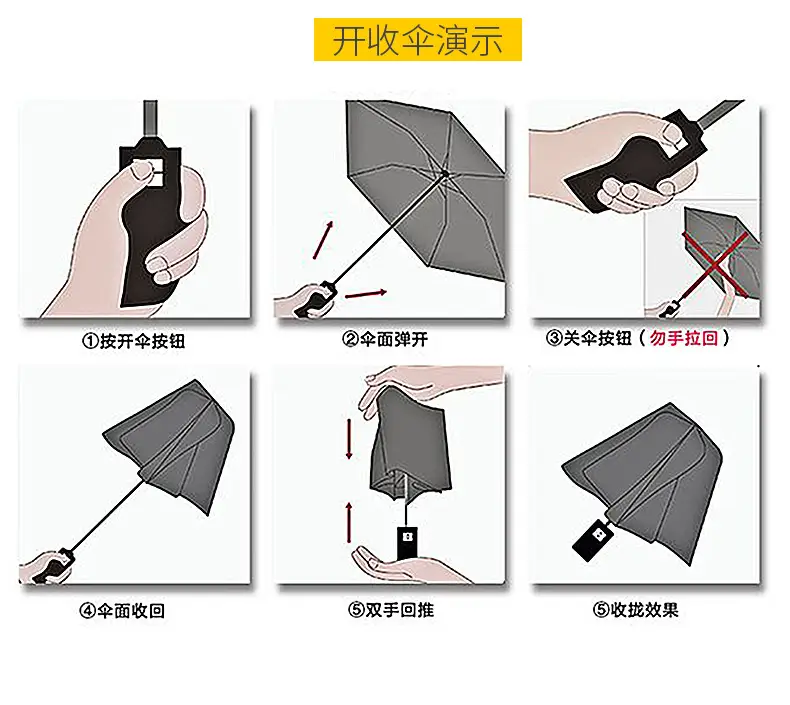 开收伞演示

①按开伞按钮

②伞面弹开

③关伞按钮（勿手拉回）

④伞面收回

⑤双手回推

⑤收拢效果