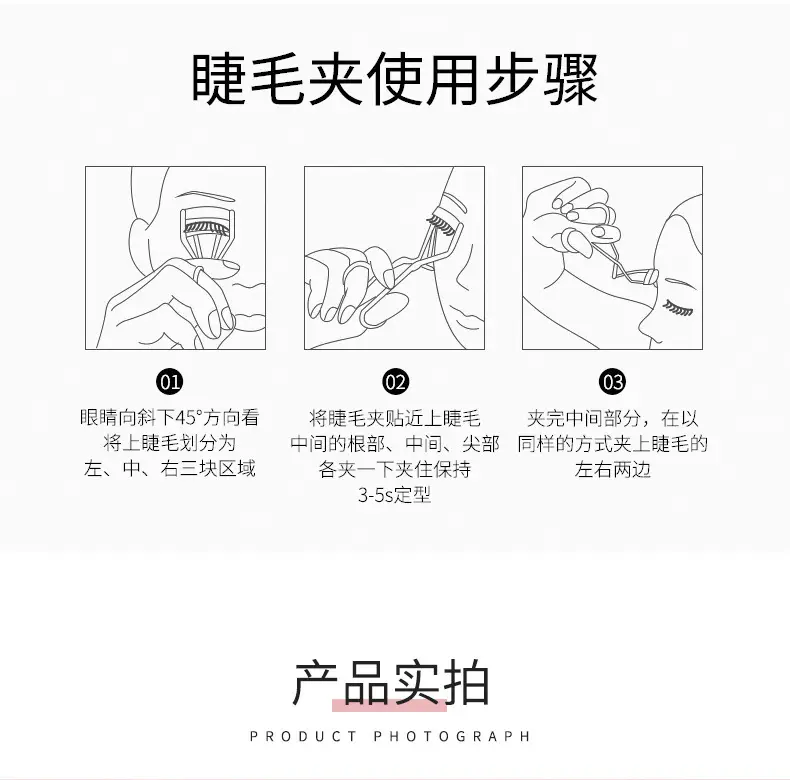 睫毛夹使用步骤

01
眼睛向斜下45°方向看
将上睫毛划分为
左、中、右三块区域

02
将睫毛夹贴近上睫毛
中间的根部、中间、尖部
各夹一下夹住保持
3-5s定型

03
夹完中间部分，在以
同样的方式夹上睫毛的
左右两边

产品实拍

PRODUCT PHOTOGRAPH