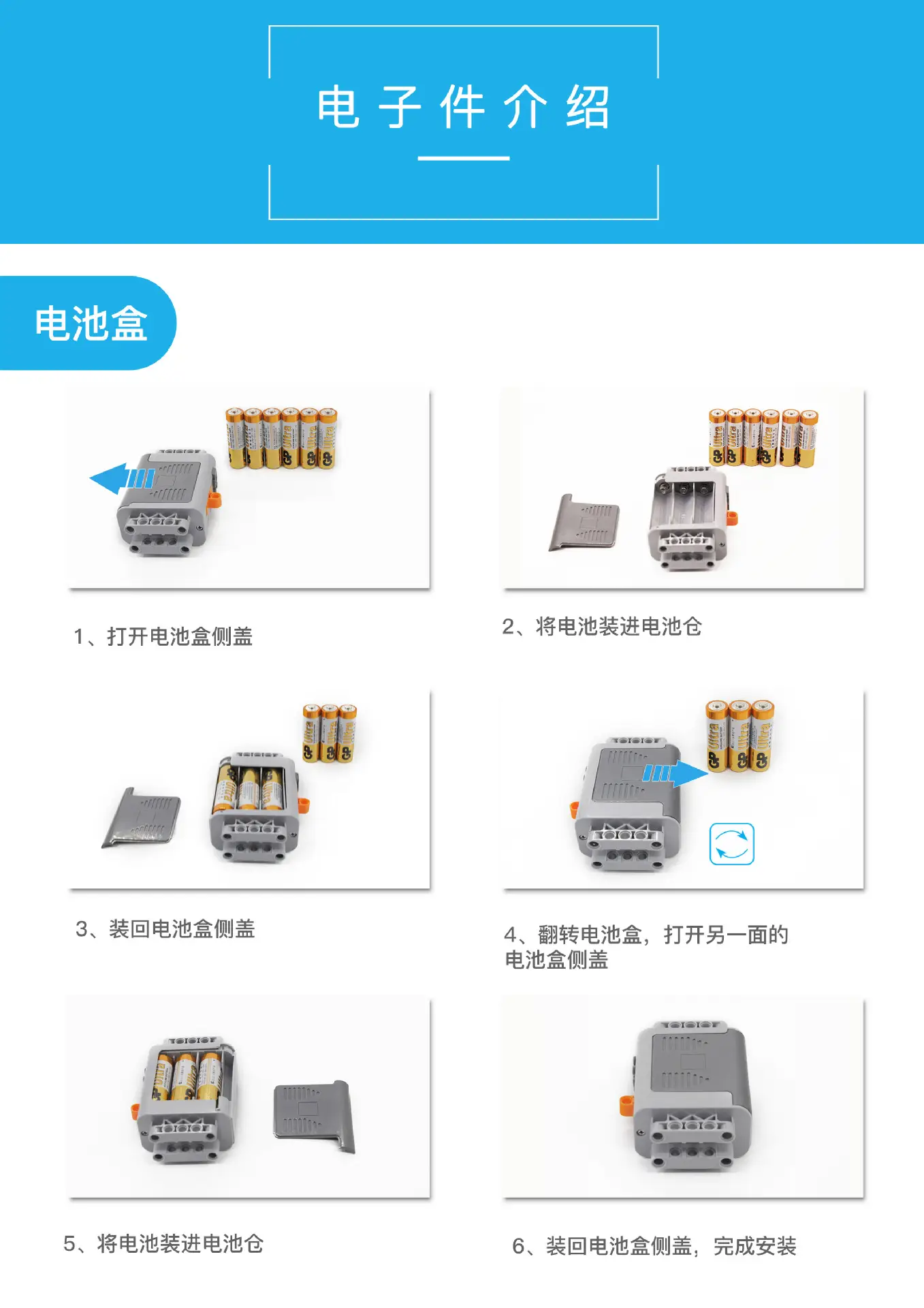 电子件介绍

电池盒

1、打开电池盒侧盖

2、将电池装进电池仓

3、装回电池盒侧盖

4、翻转电池盒，打开另一面的电池盒侧盖

5、将电池装进电池仓

6、装回电池盒侧盖，完成安装