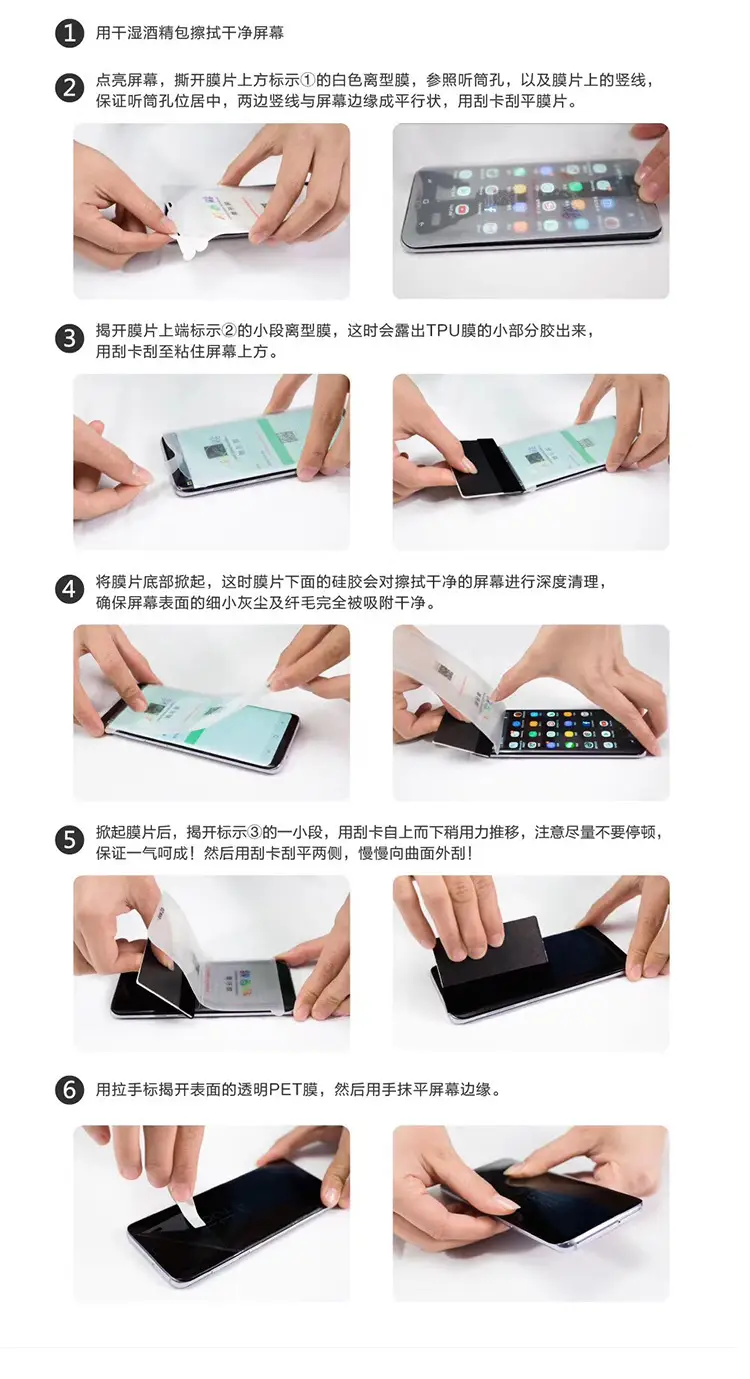 1 用干湿酒精包擦拭干净屏幕

2 点亮屏幕，撕开膜片上方标示①的白色离型膜，参照听筒孔，以及膜片上的竖线，保证听筒孔位居中，两边竖线与屏幕边缘成平行状，用刮卡刮平膜片。

3 揭开膜片上端标示②的小段离型膜，这时会露出TPU膜的小部分胶出来，用刮卡刮至粘住屏幕上方。

4 将膜片底部掀起，这时膜片下面的硅胶会对擦拭干净的屏幕进行深度清理，确保屏幕表面的细小灰尘及纤毛完全被吸附干净。

5 掀起膜片后，揭开标示③的一小段，用刮卡自上而下稍用力推移，注意尽量不要停顿，保证一气呵成！然后用刮卡刮平两侧，慢慢向曲面外刮！

6 用拉手标揭开表面的透明PET膜，然后用手抹平屏幕边缘。