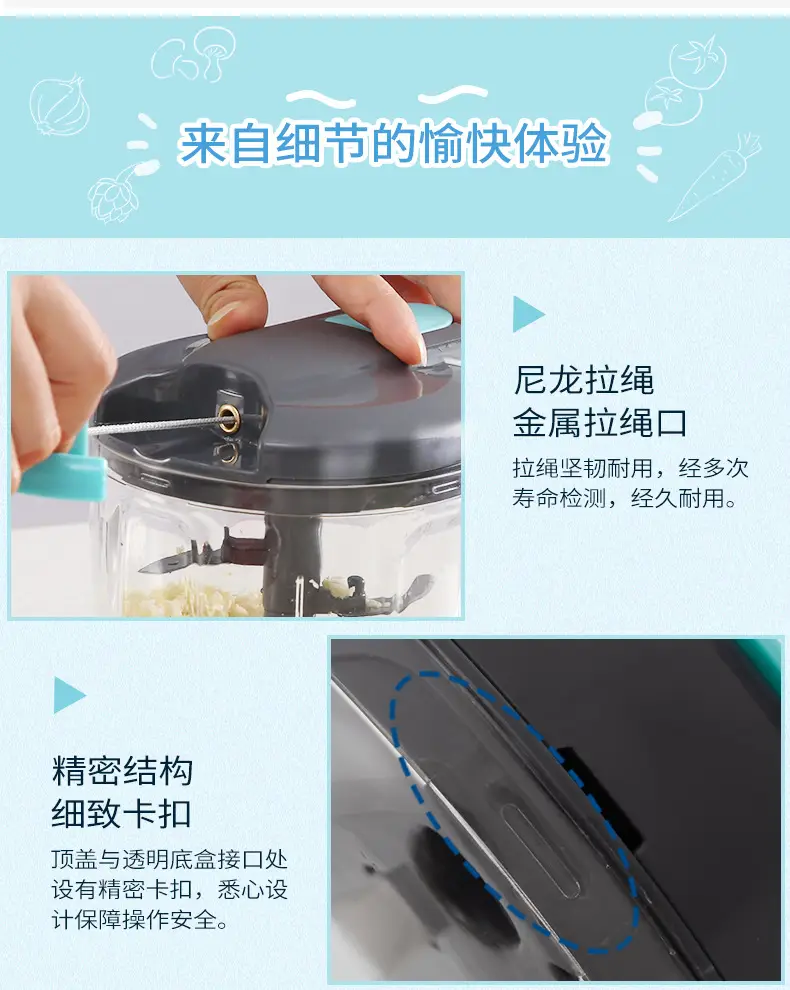 来自细节的愉快体验

尼龙拉绳
金属拉绳口

拉绳坚韧耐用，经多次寿命检测，经久耐用。

精密结构
细致卡扣

顶盖与透明底盒接口处设有精密卡扣，悉心设计保障操作安全。