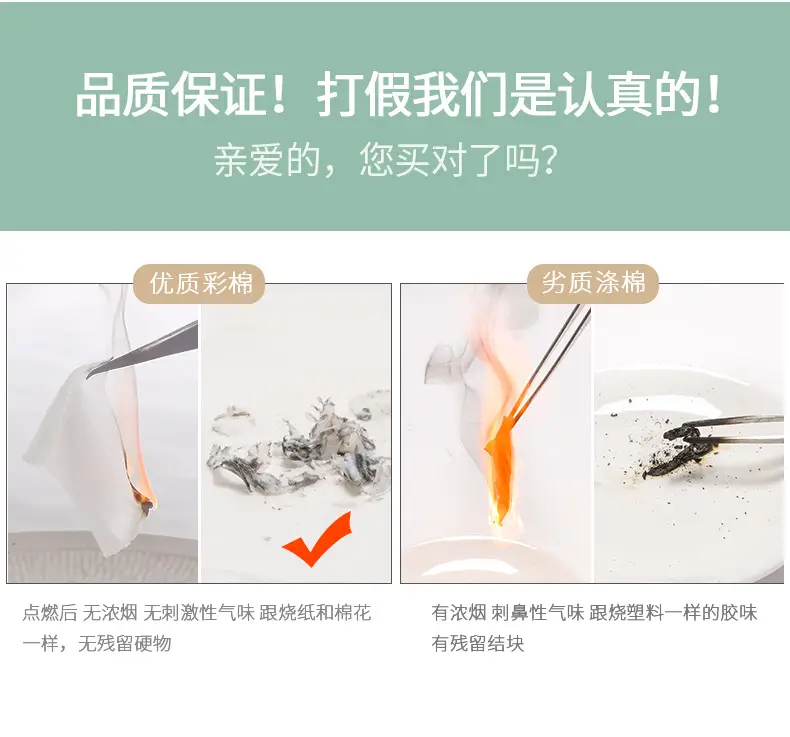 品质保证！打假我们是认真的！
亲爱的，您买对了吗？

优质彩棉

点燃后 无浓烟 无刺激性气味 跟烧纸和棉花一样，无残留硬物

劣质涤棉

有浓烟 刺鼻性气味 跟烧塑料一样的胶味 有残留结块